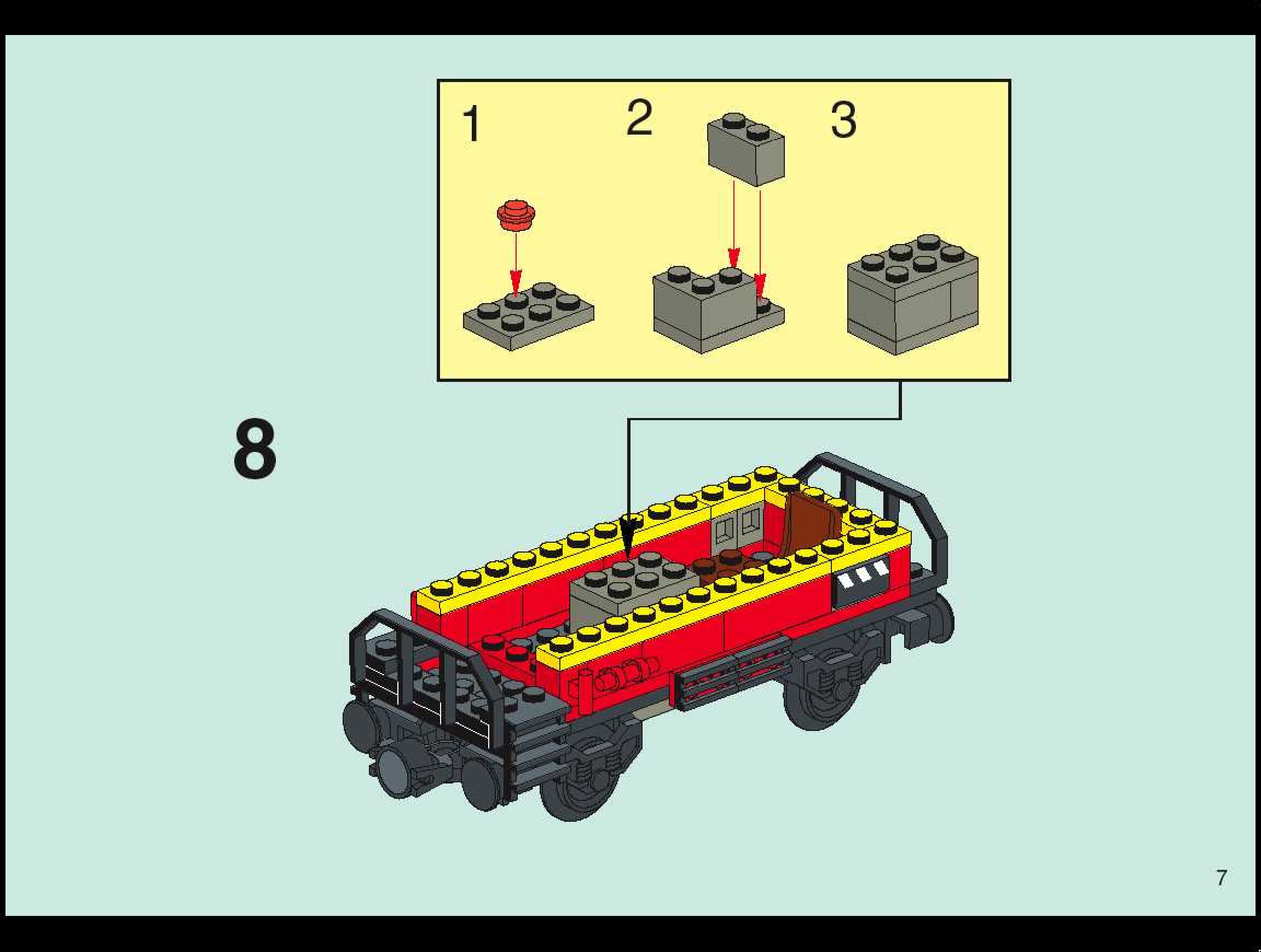 1
2
3
8
7