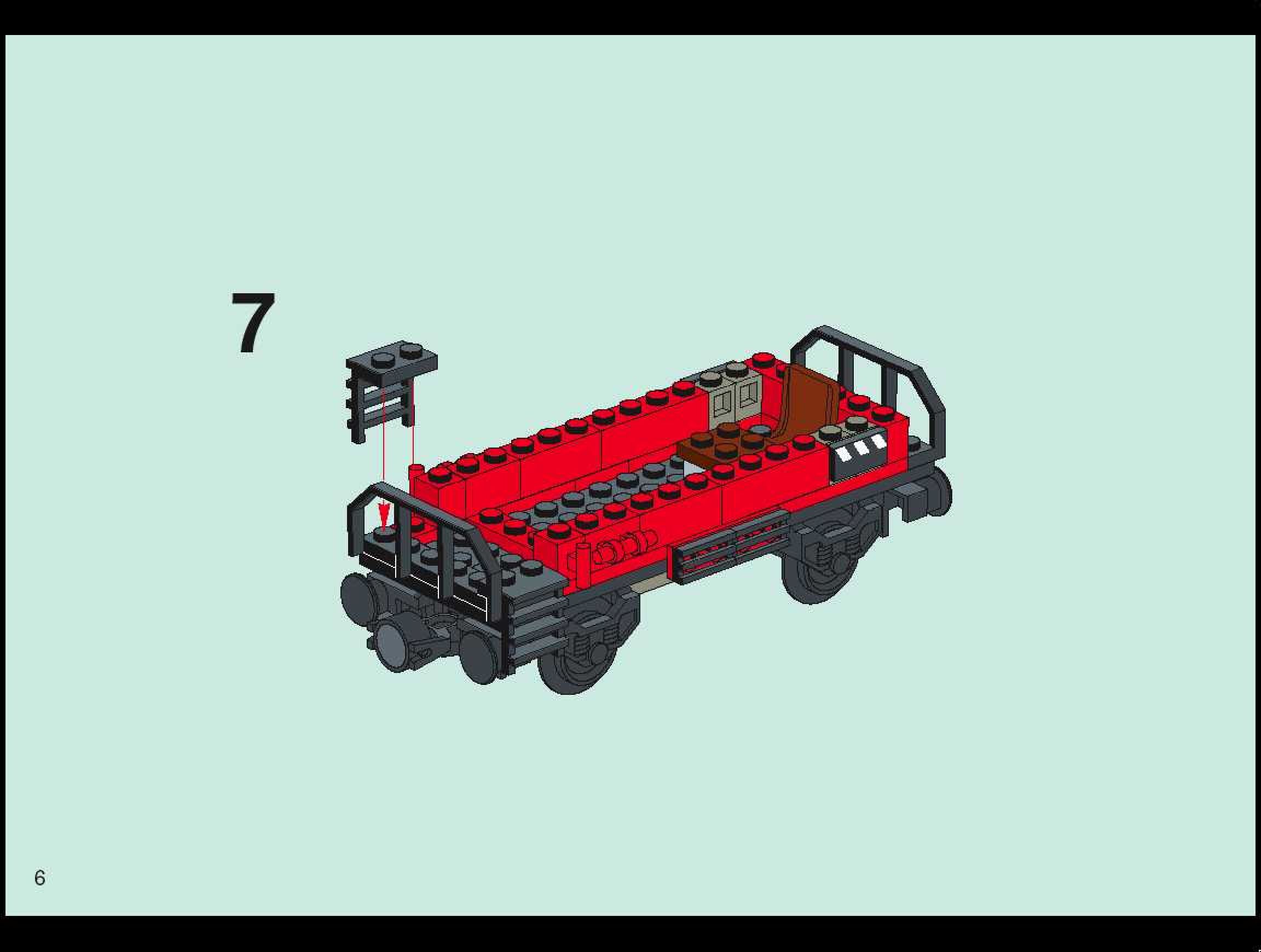 7

6