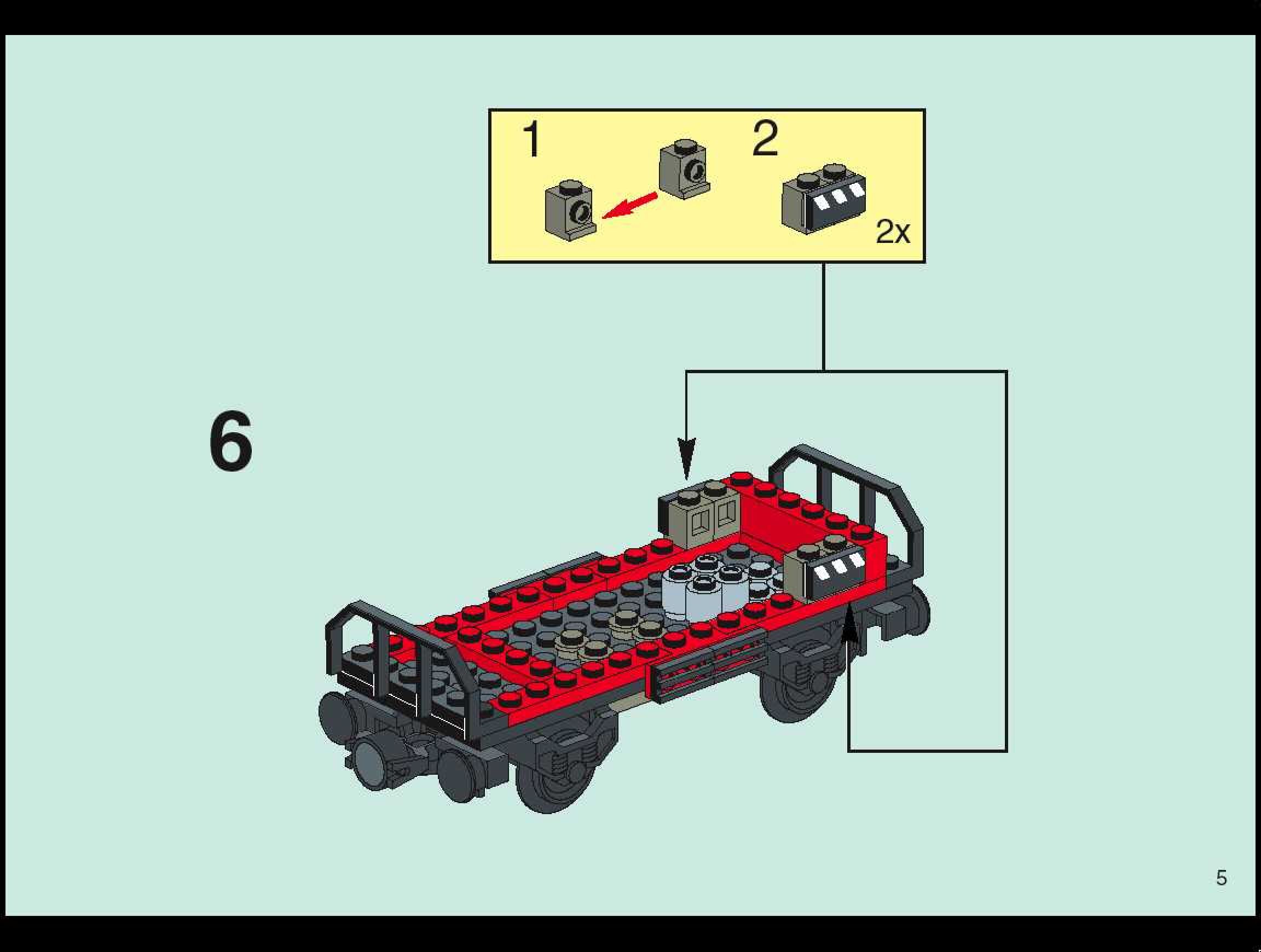 1

2

2x

6

5