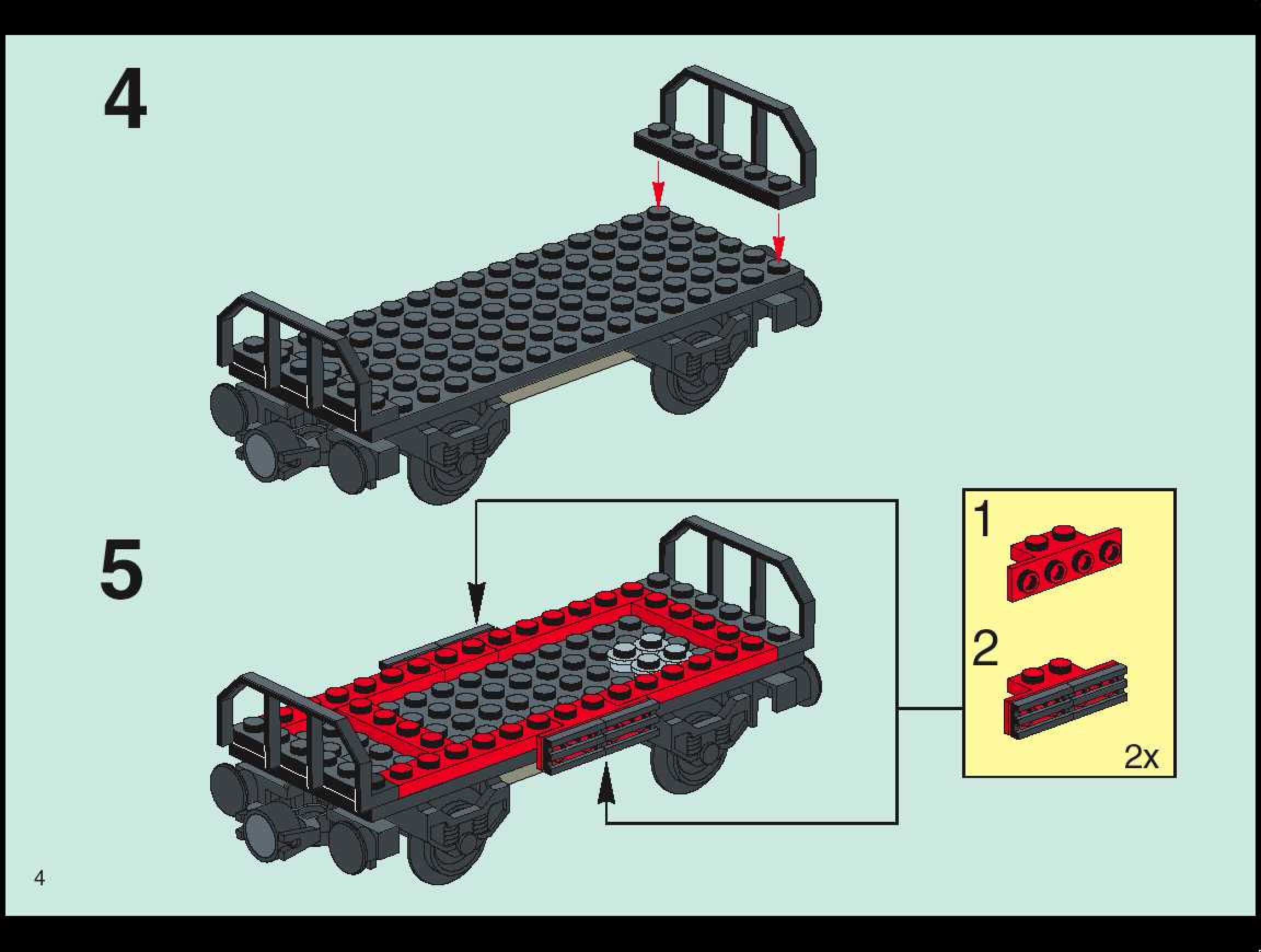 4

5

1

2

2x

4