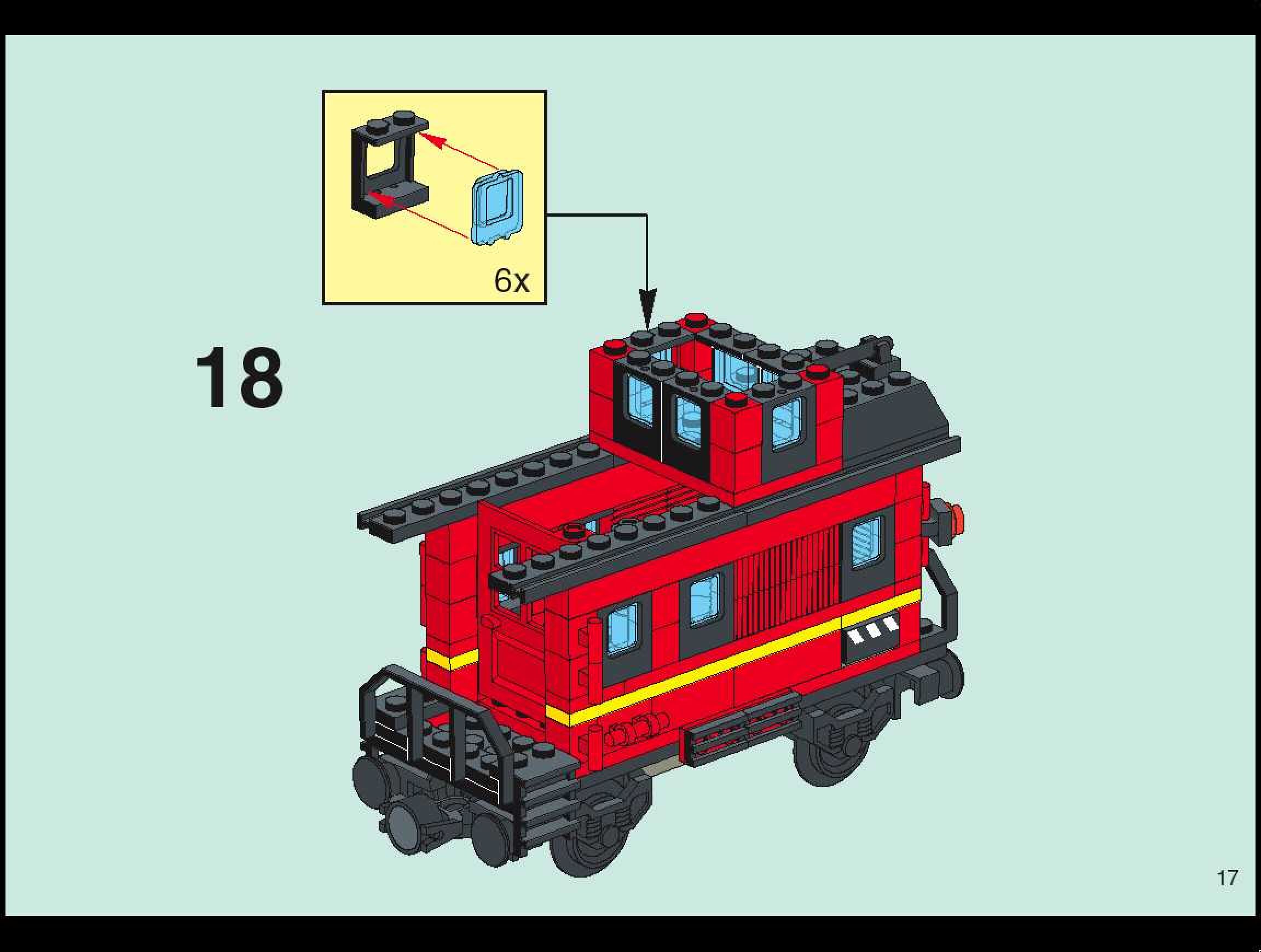 6x

18

17