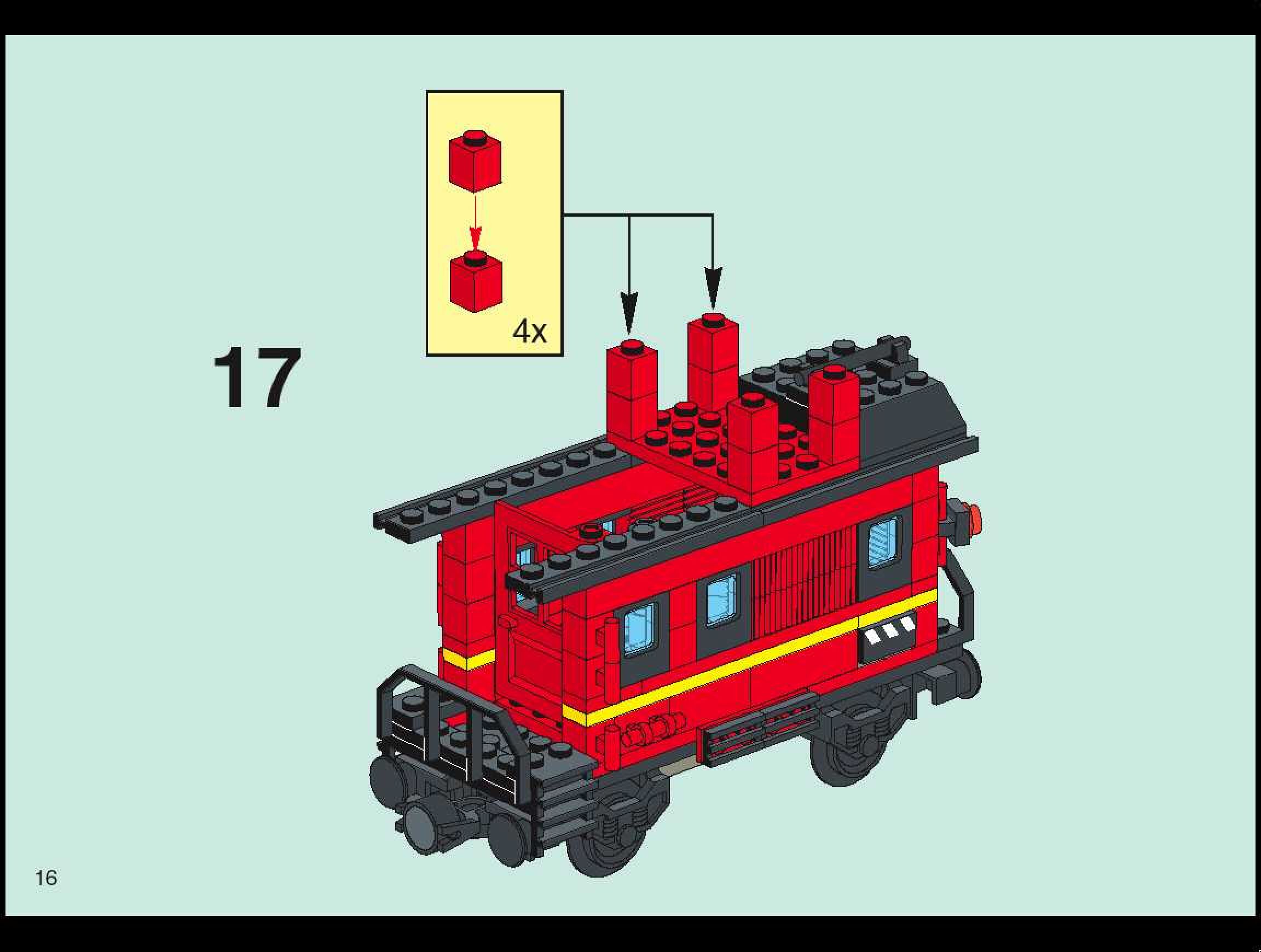 4x

17

16