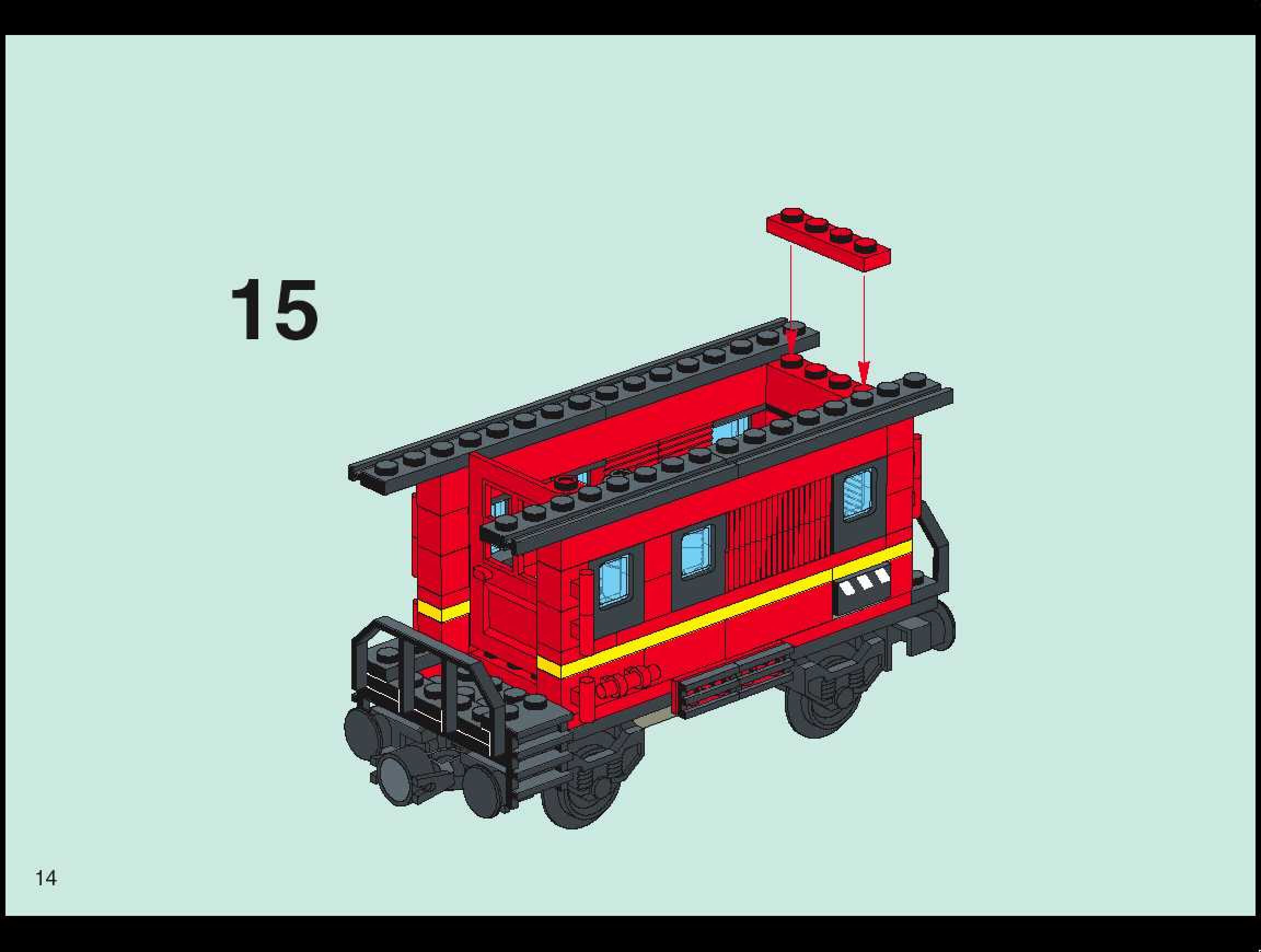 15

14