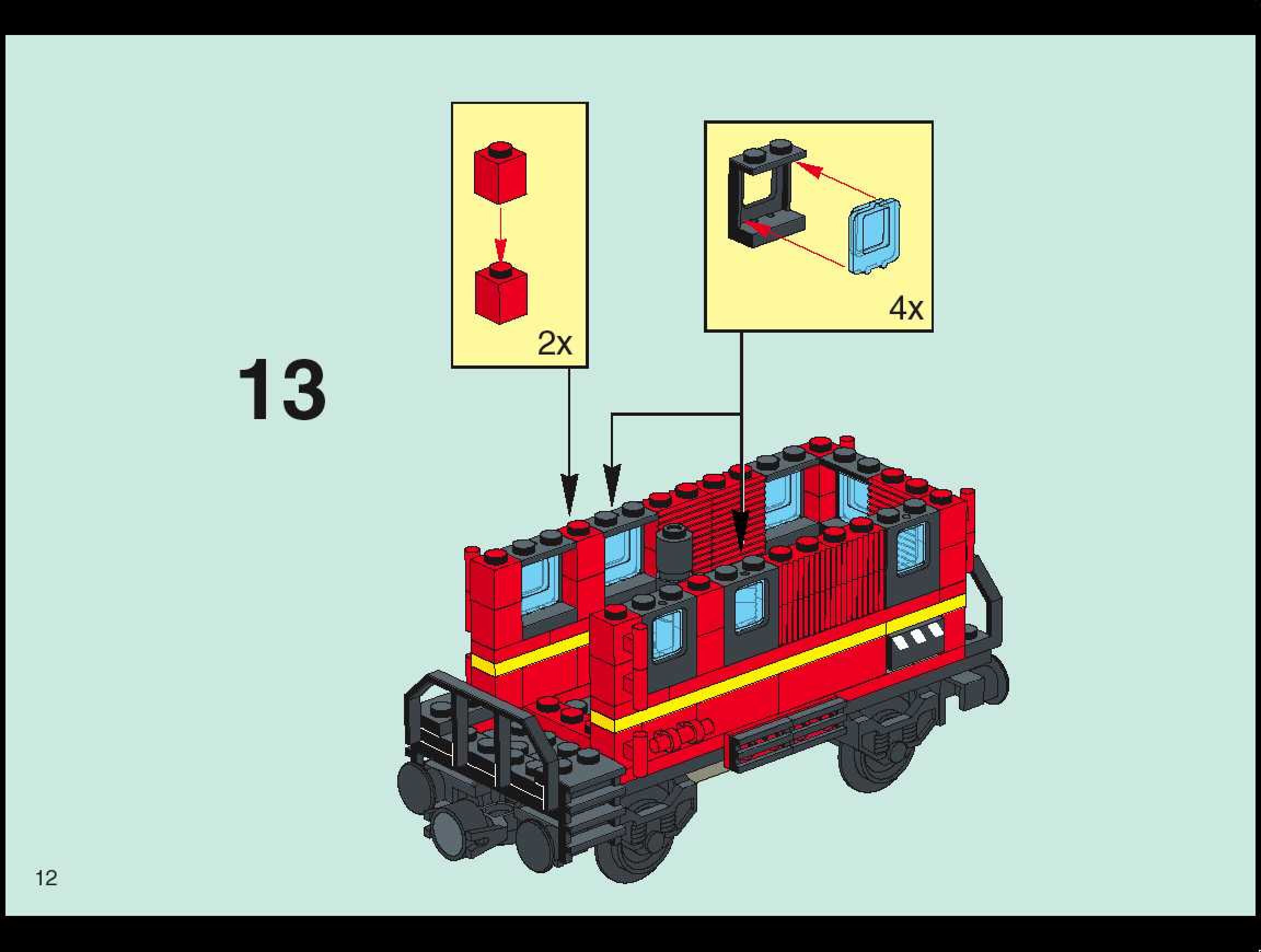 2x

4x

13

12