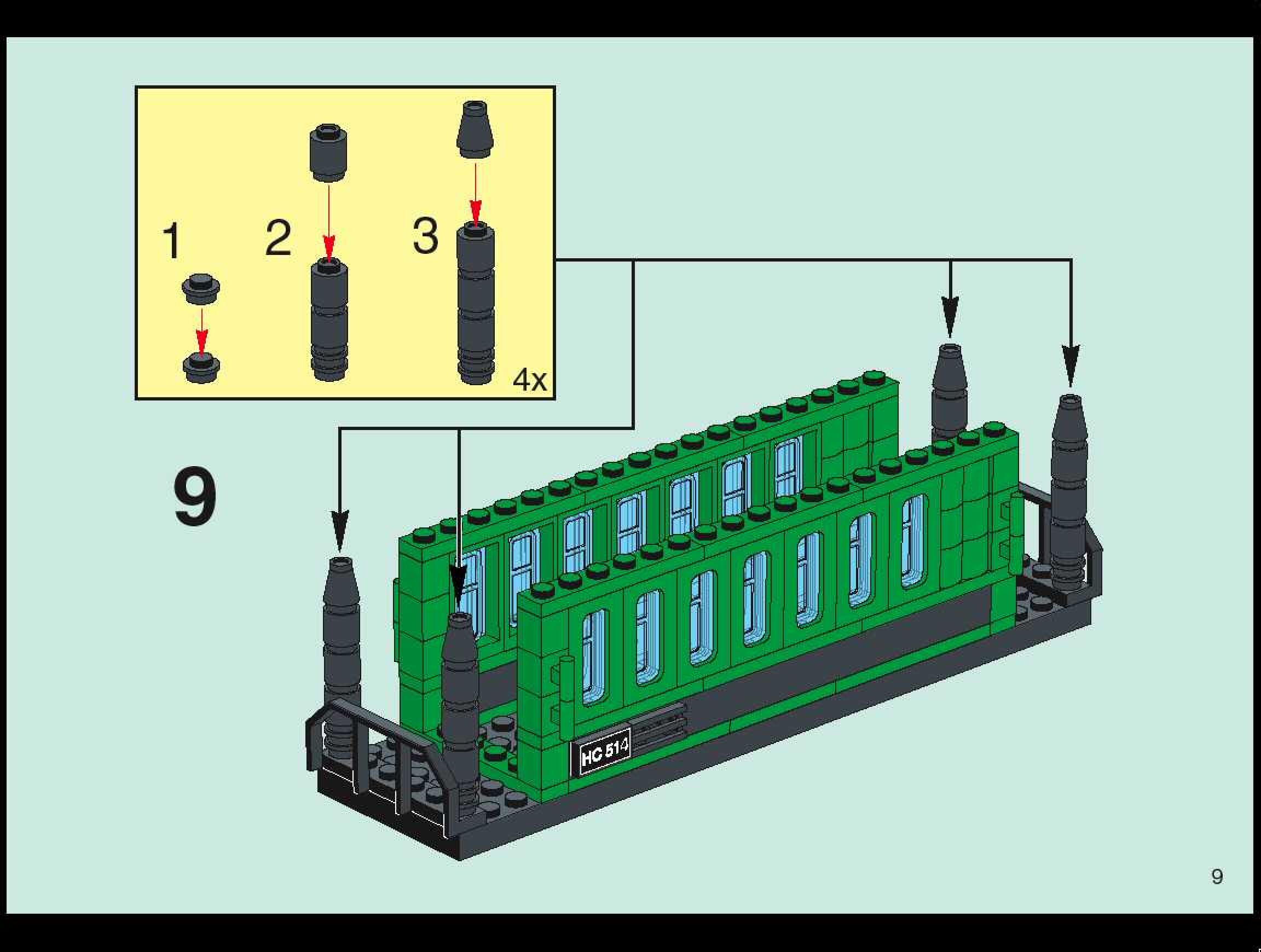 1
2
3
4x
9
HC 514
9