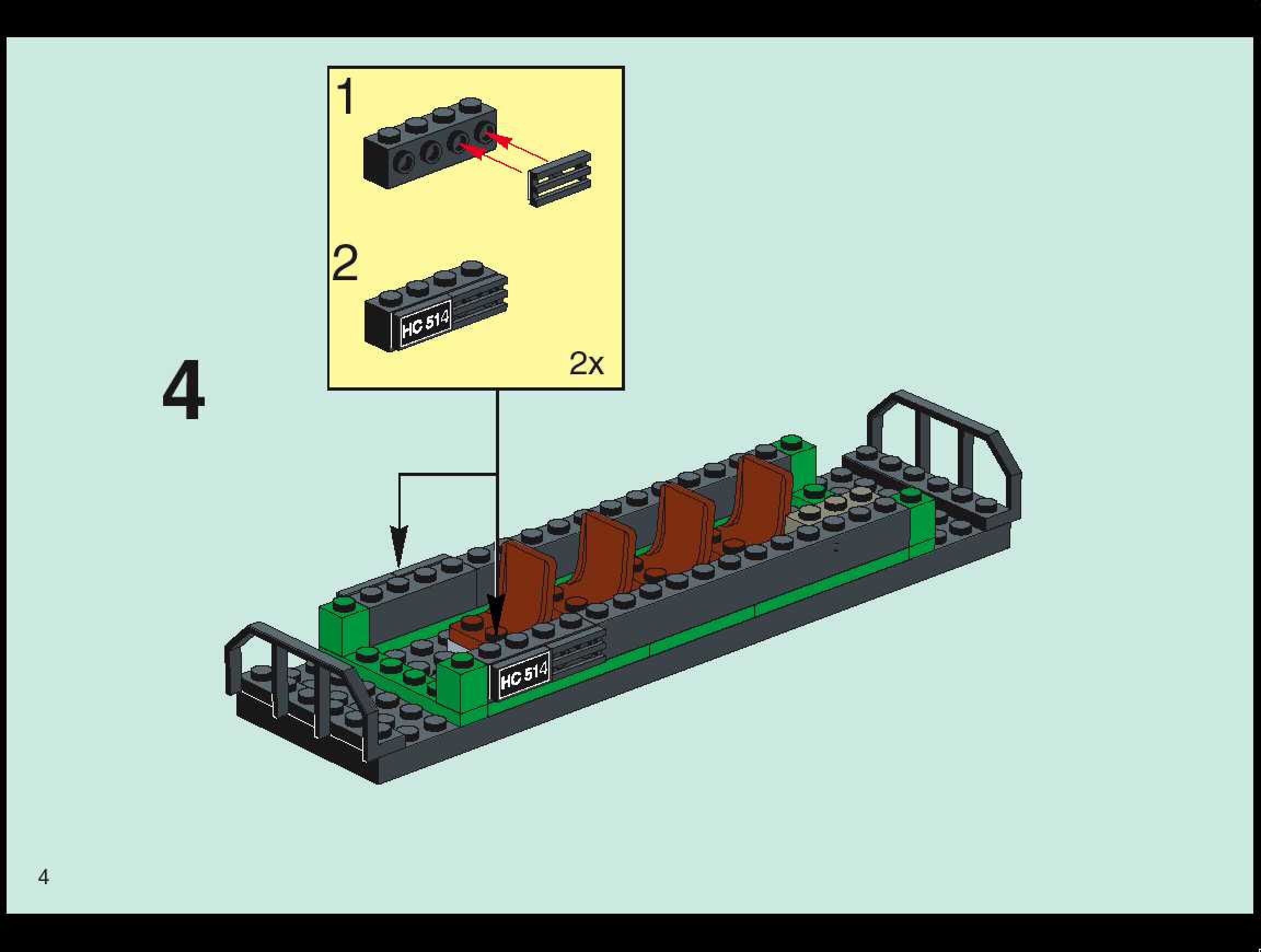 1

2

HC 514

2x

4

HC 514

4