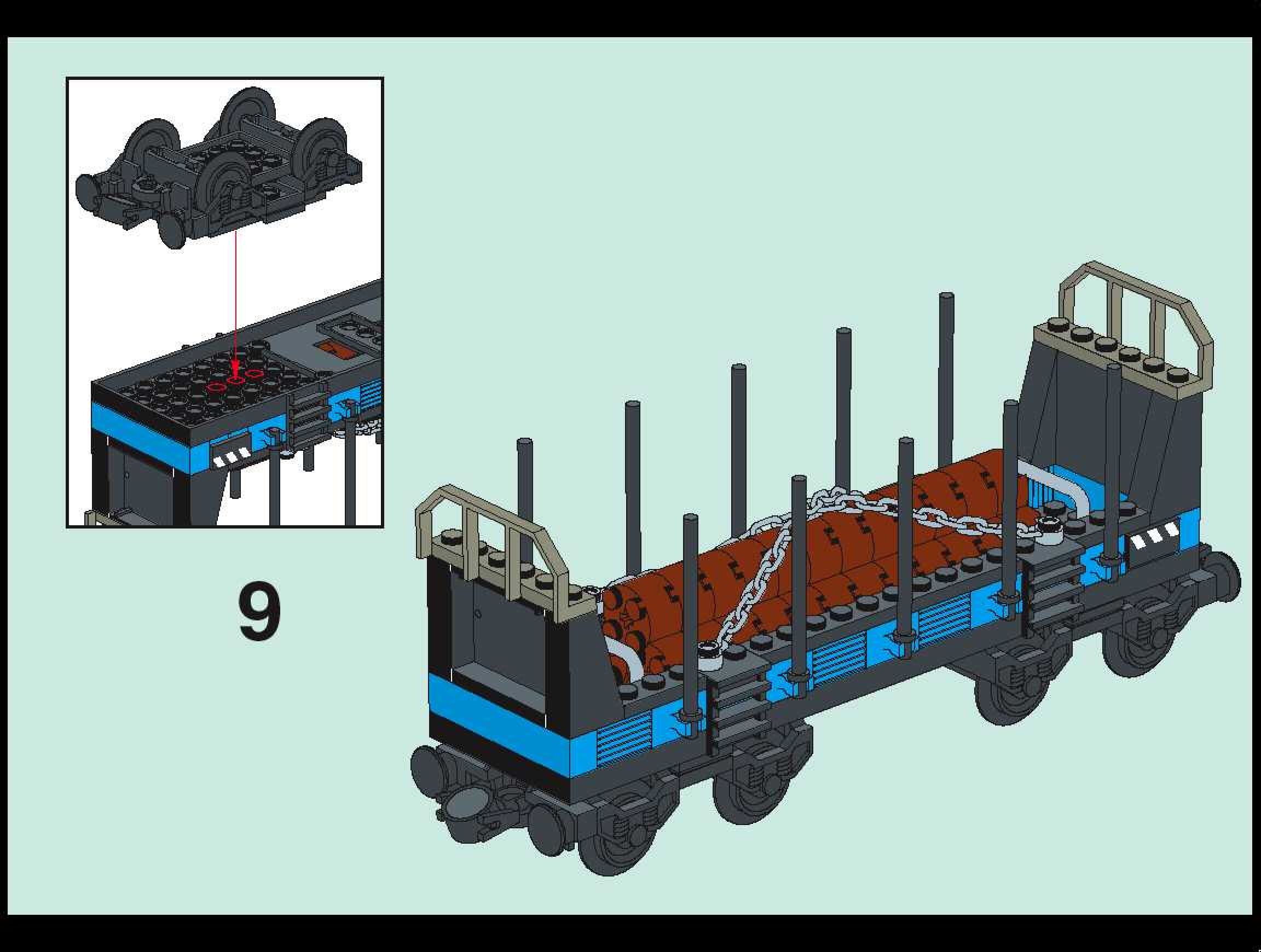 9