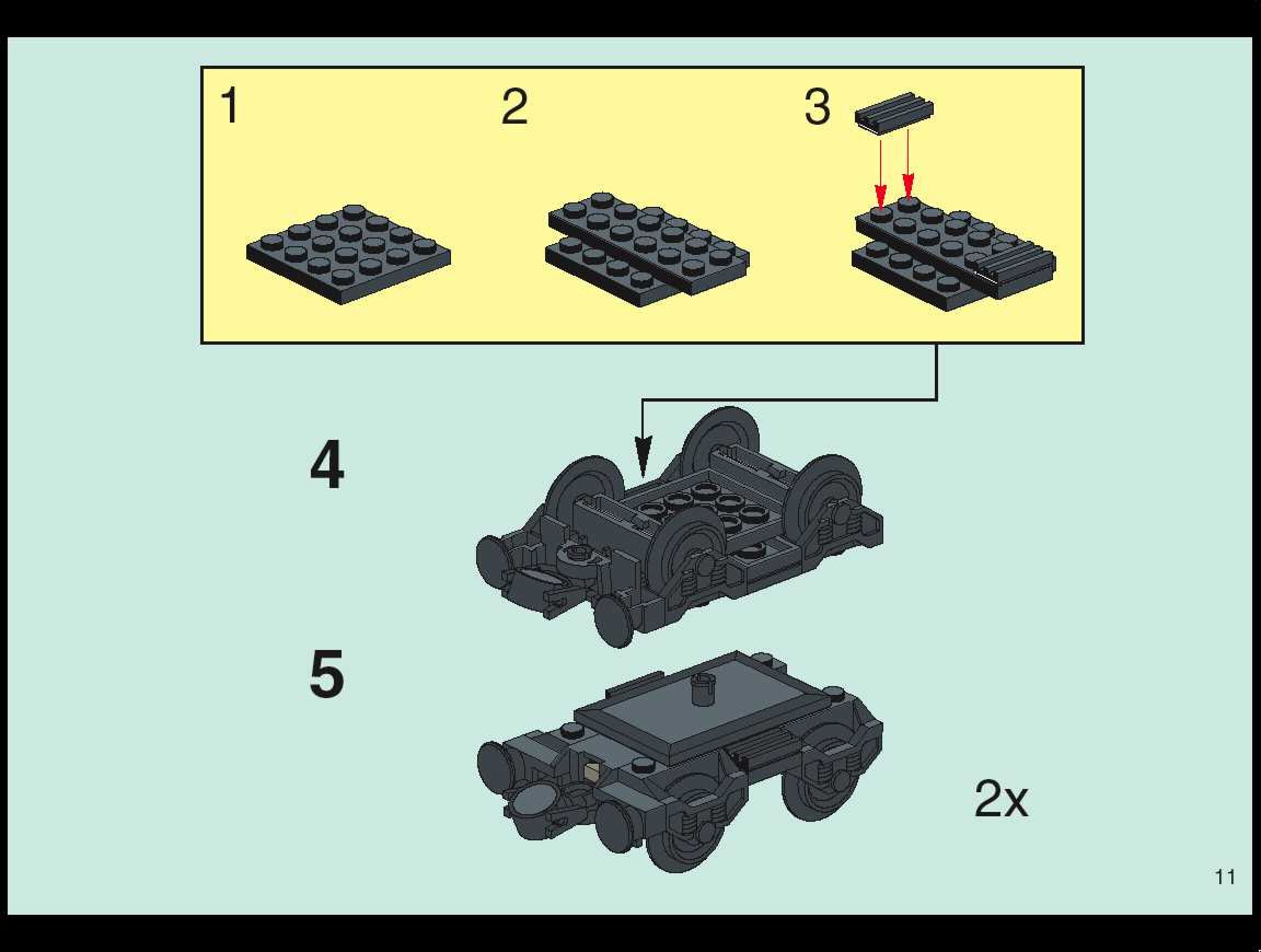 1

2

3

4

5

2x

11