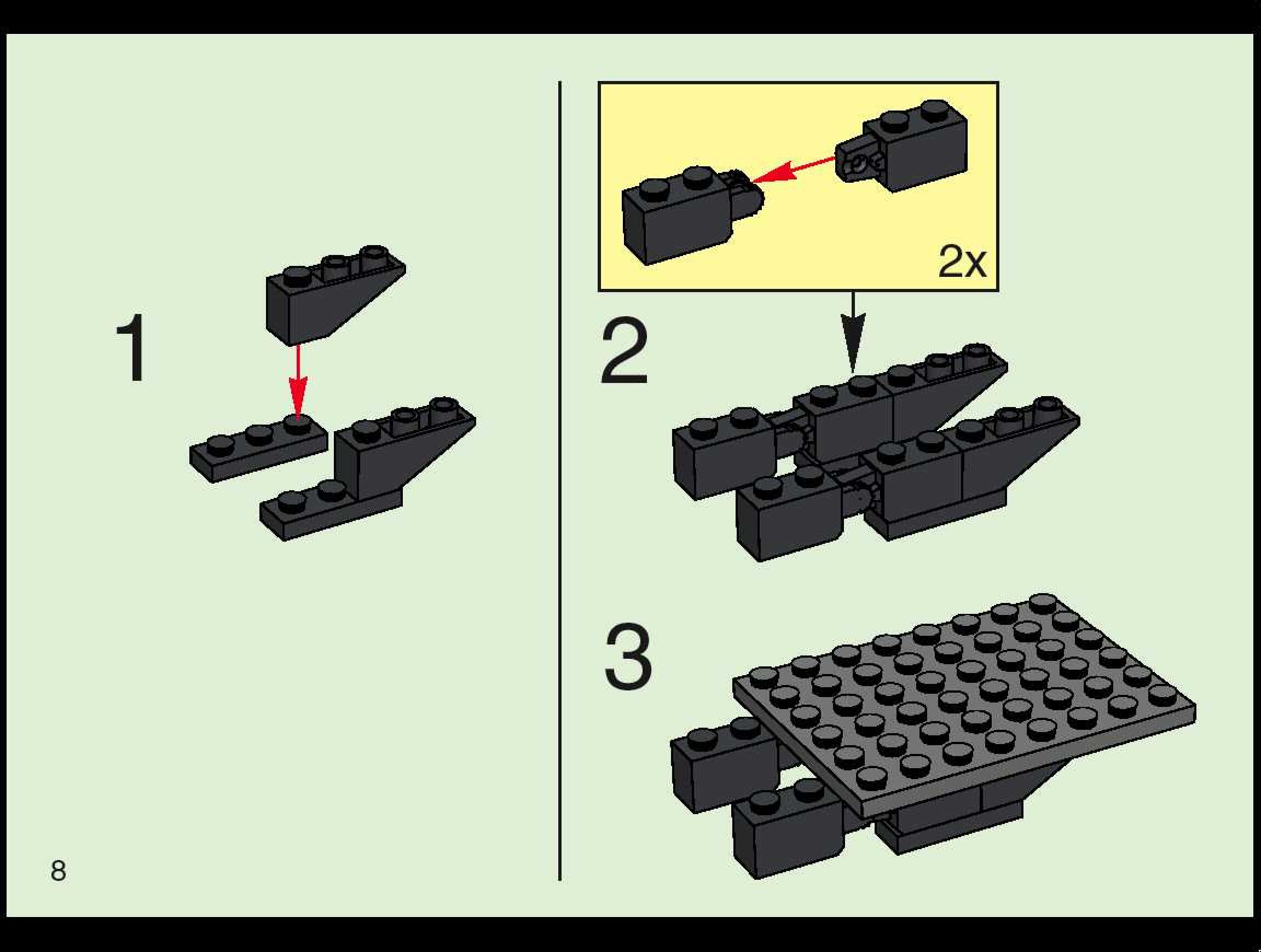 1

2x

2

3

8