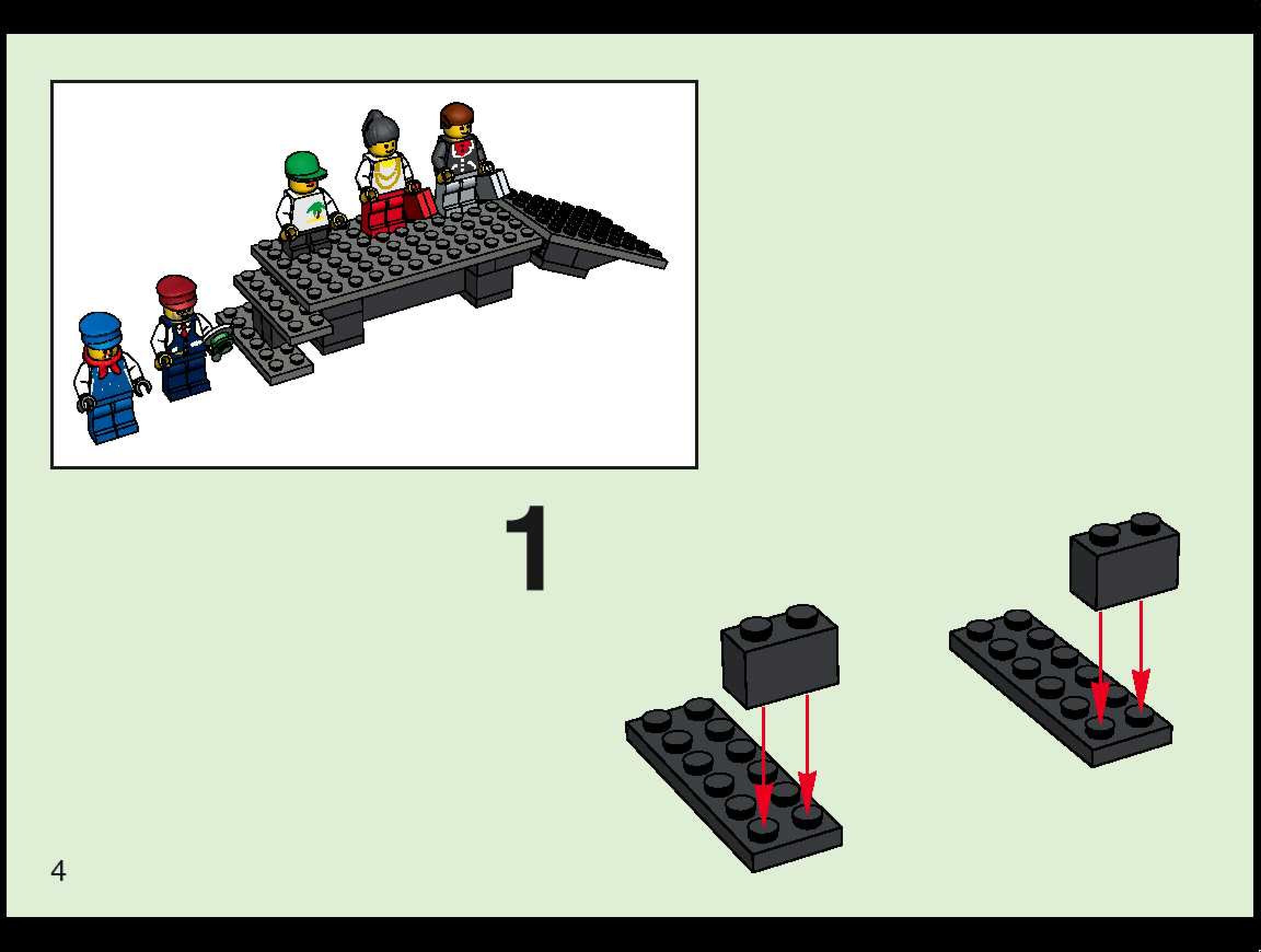 1

4