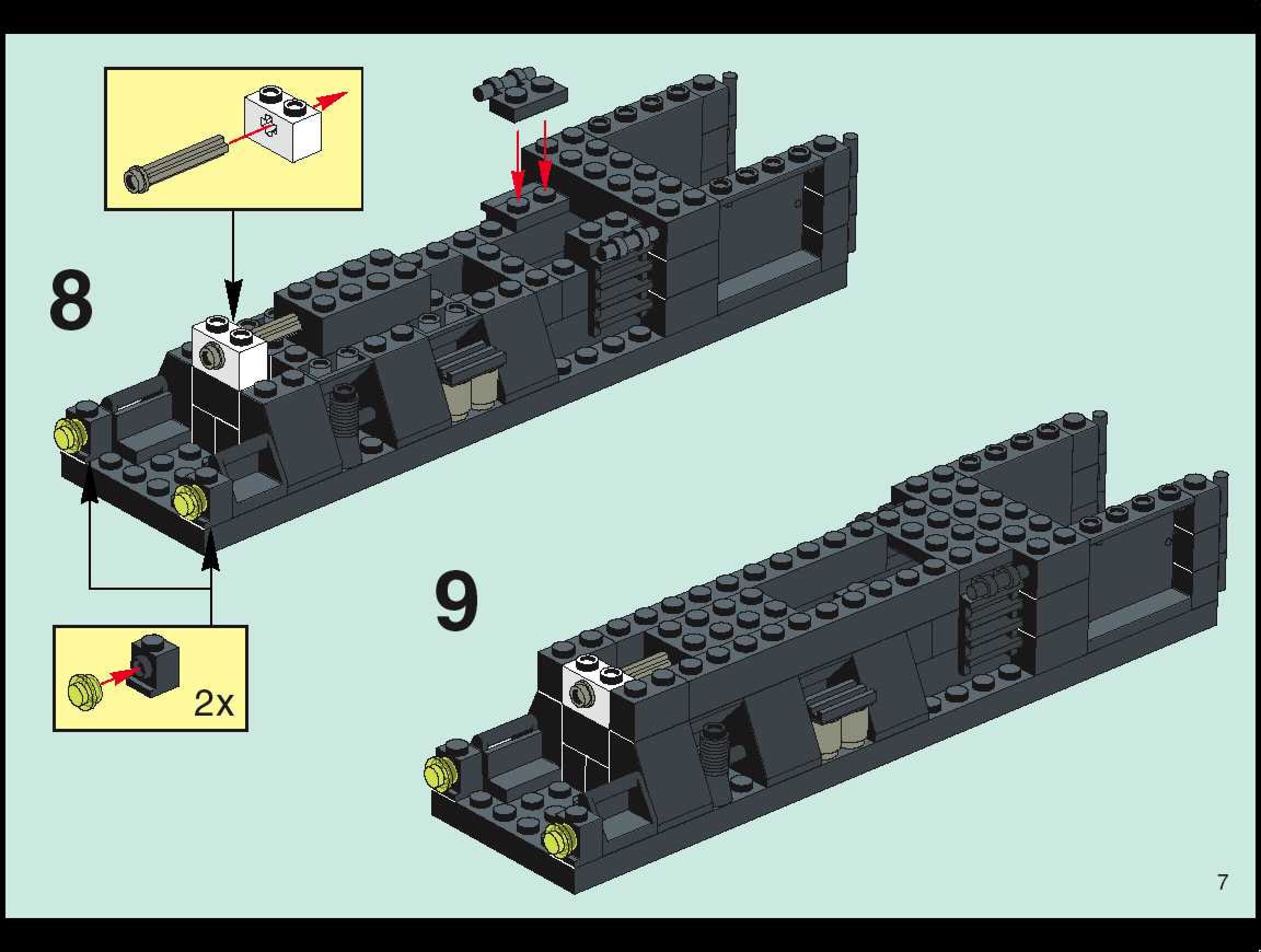 8

2x

9

7