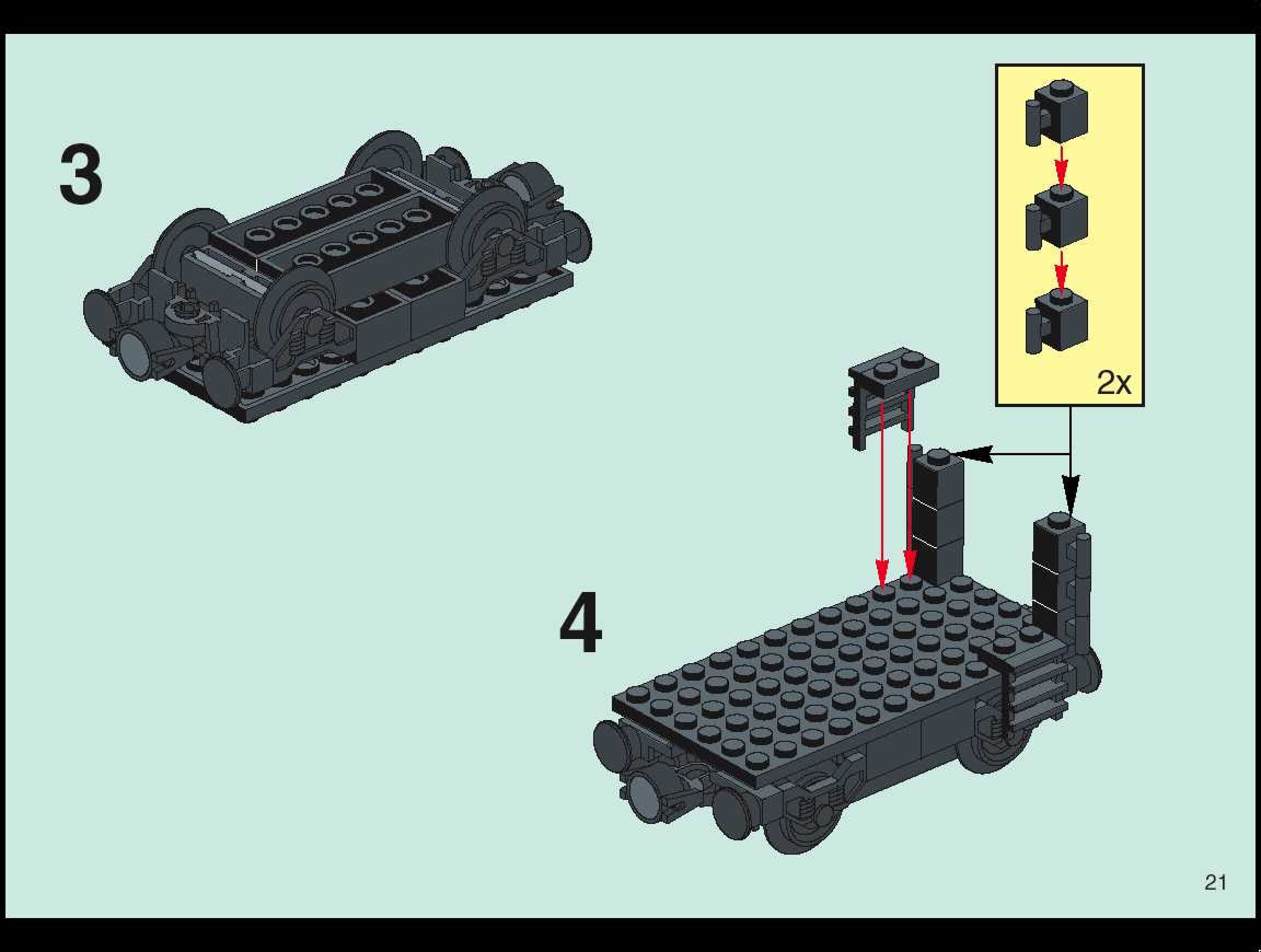 3

2x

4

21