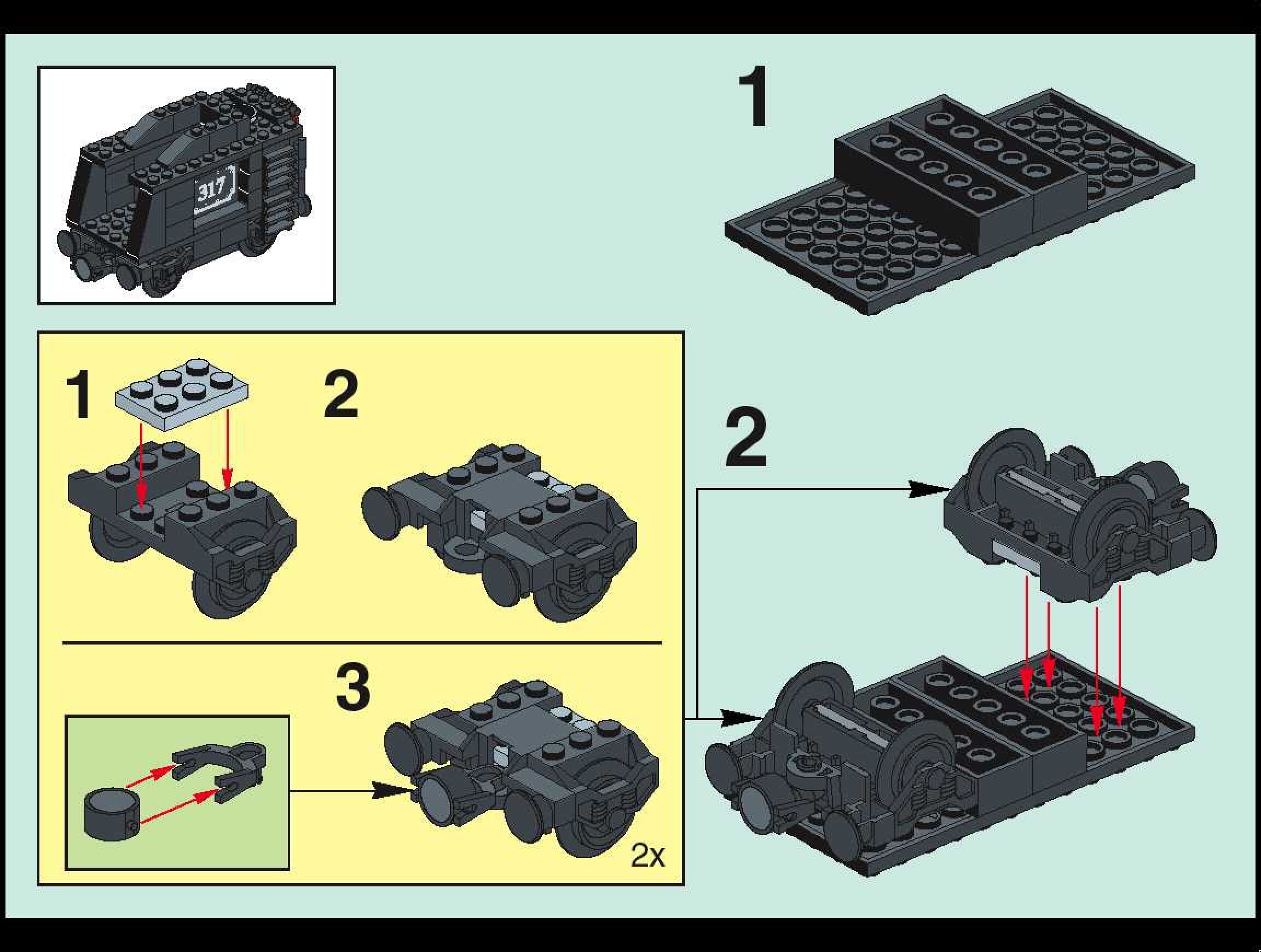 317

1

1

2

3

2x

2