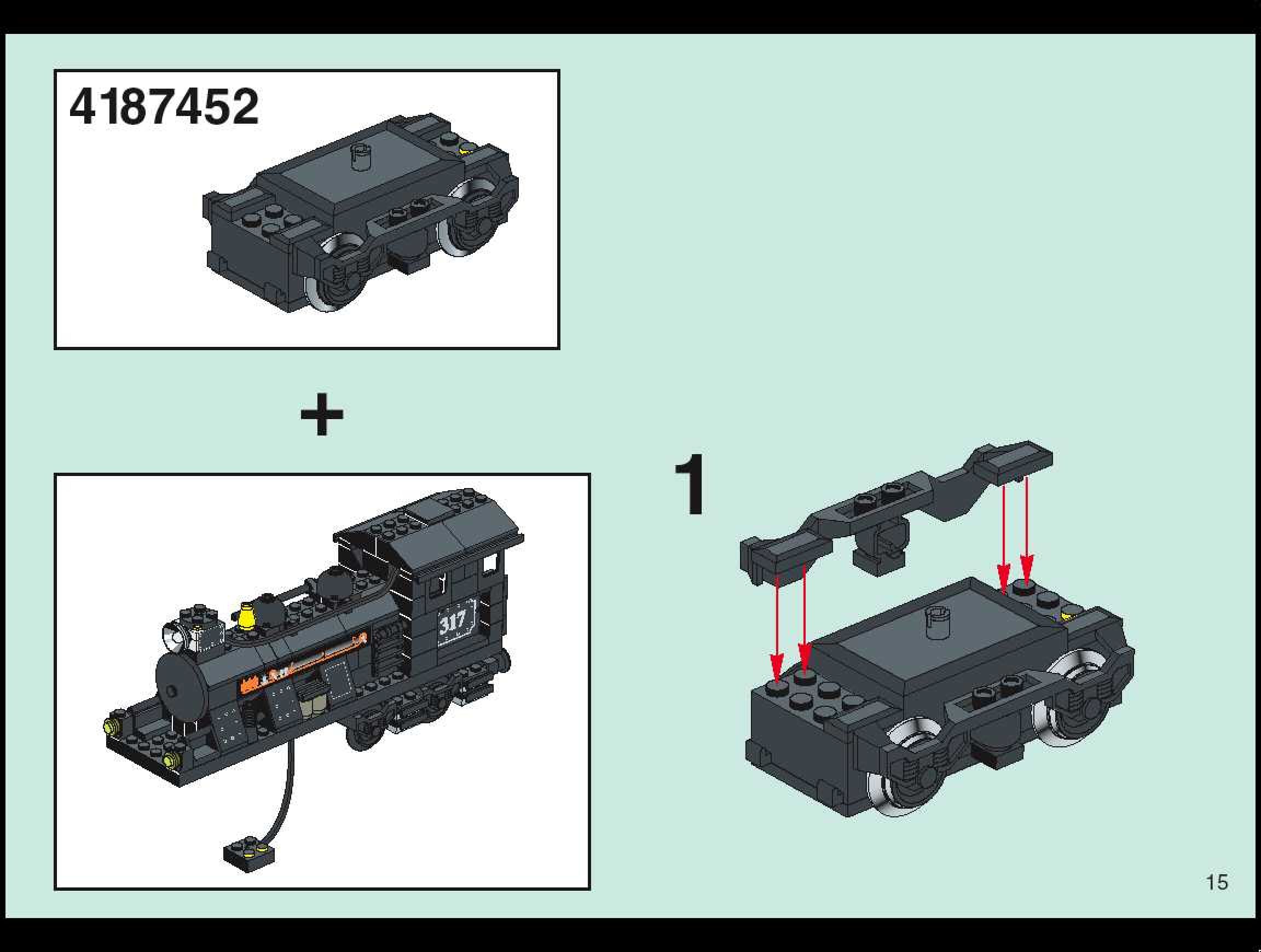 4187452

+

317

1

15