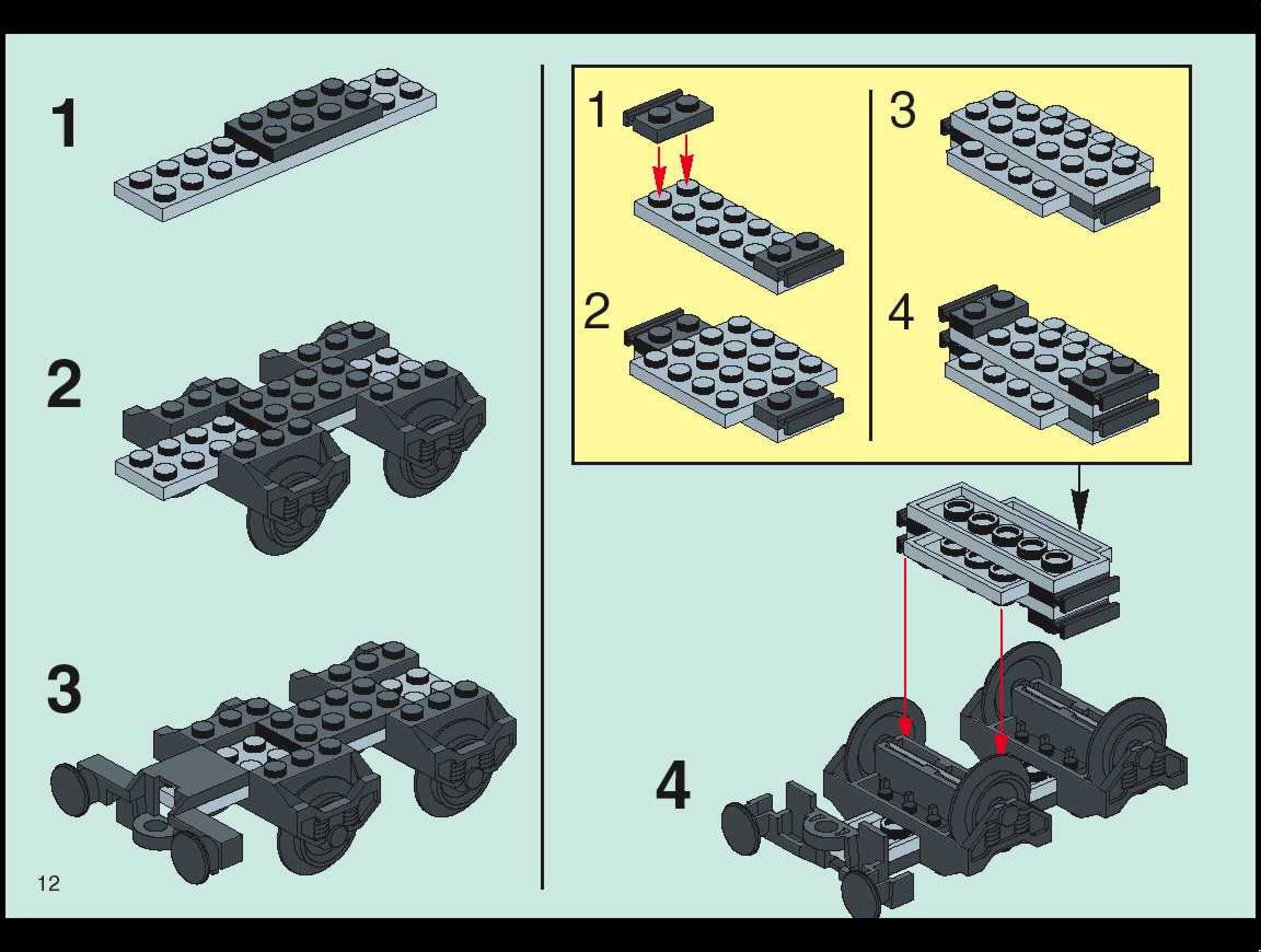 1

2

3

12

1

2

3

4

4