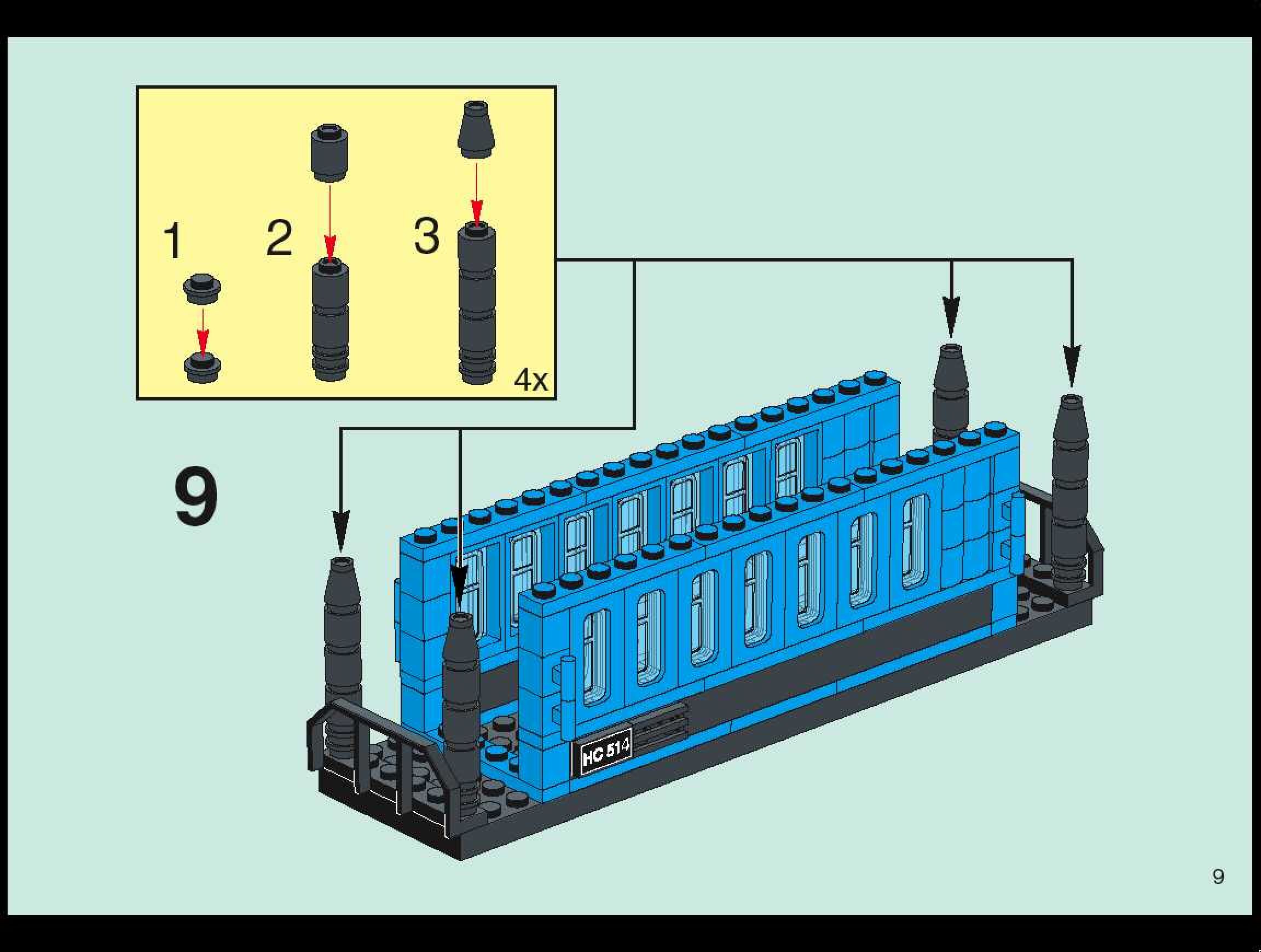 1

2

3

4x

9

HC 514

9