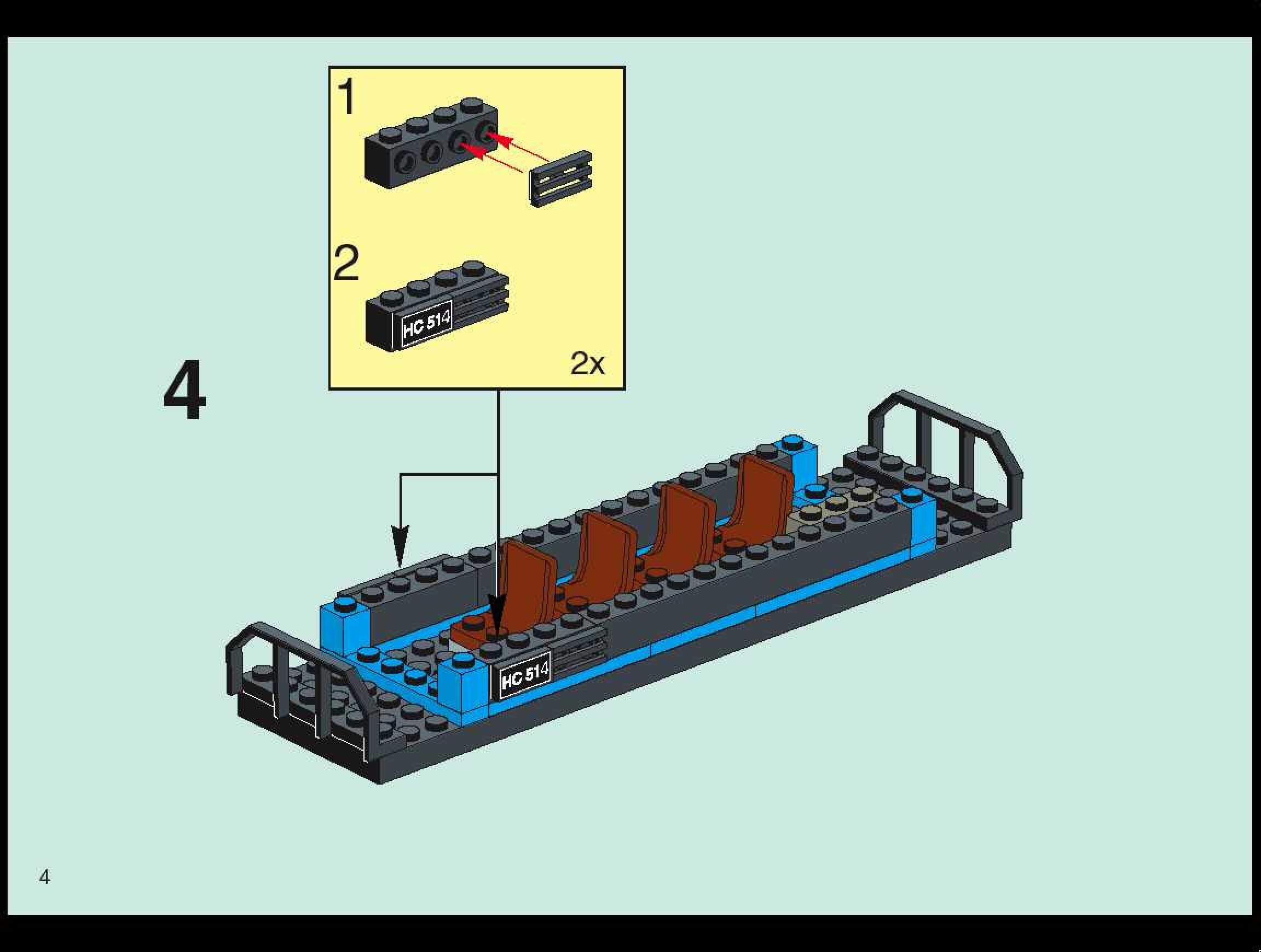 1

2

HC 514

2x

4

HC 514

4