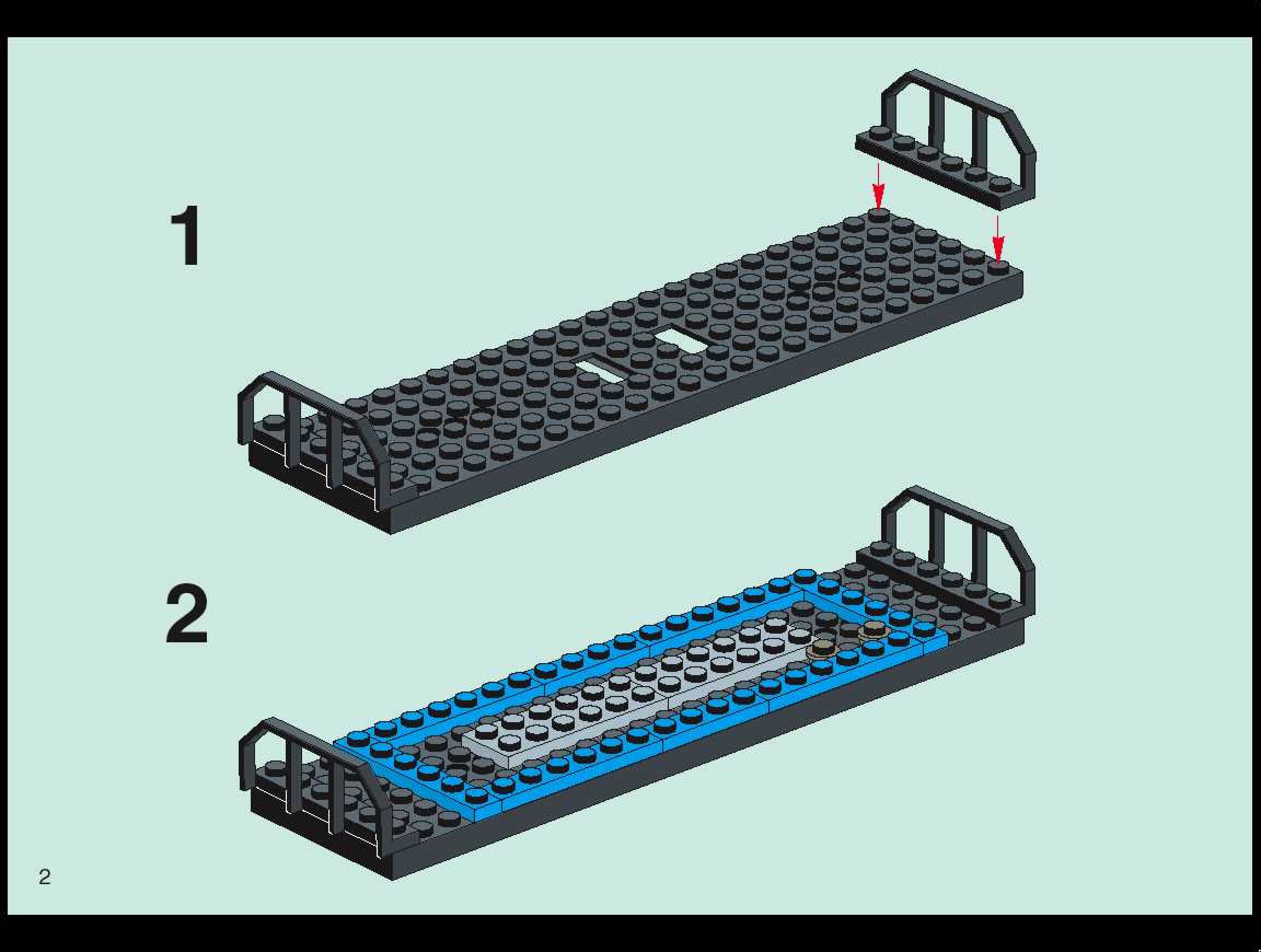 1

2

2