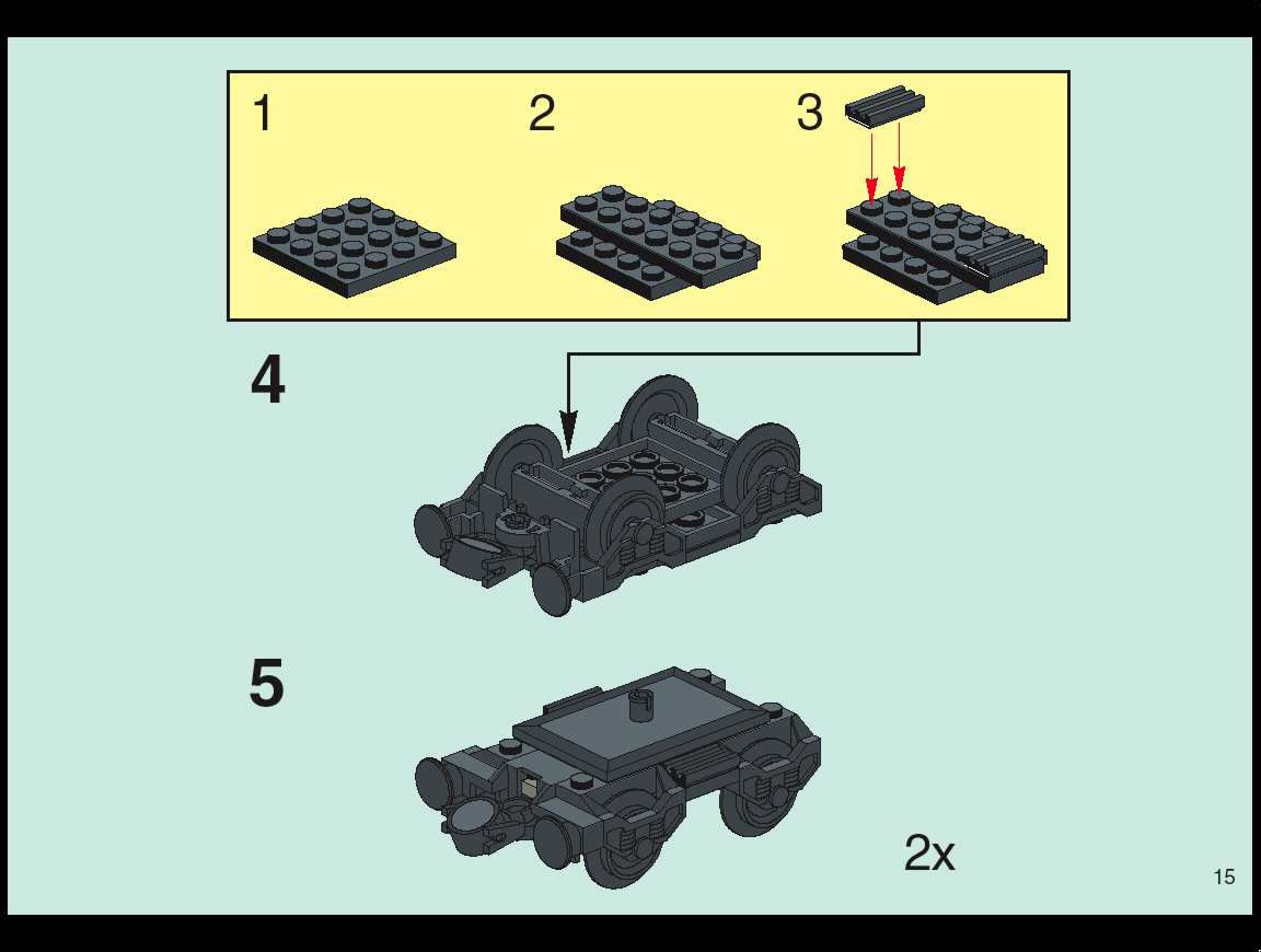 1

2

3

4

5

2x

15