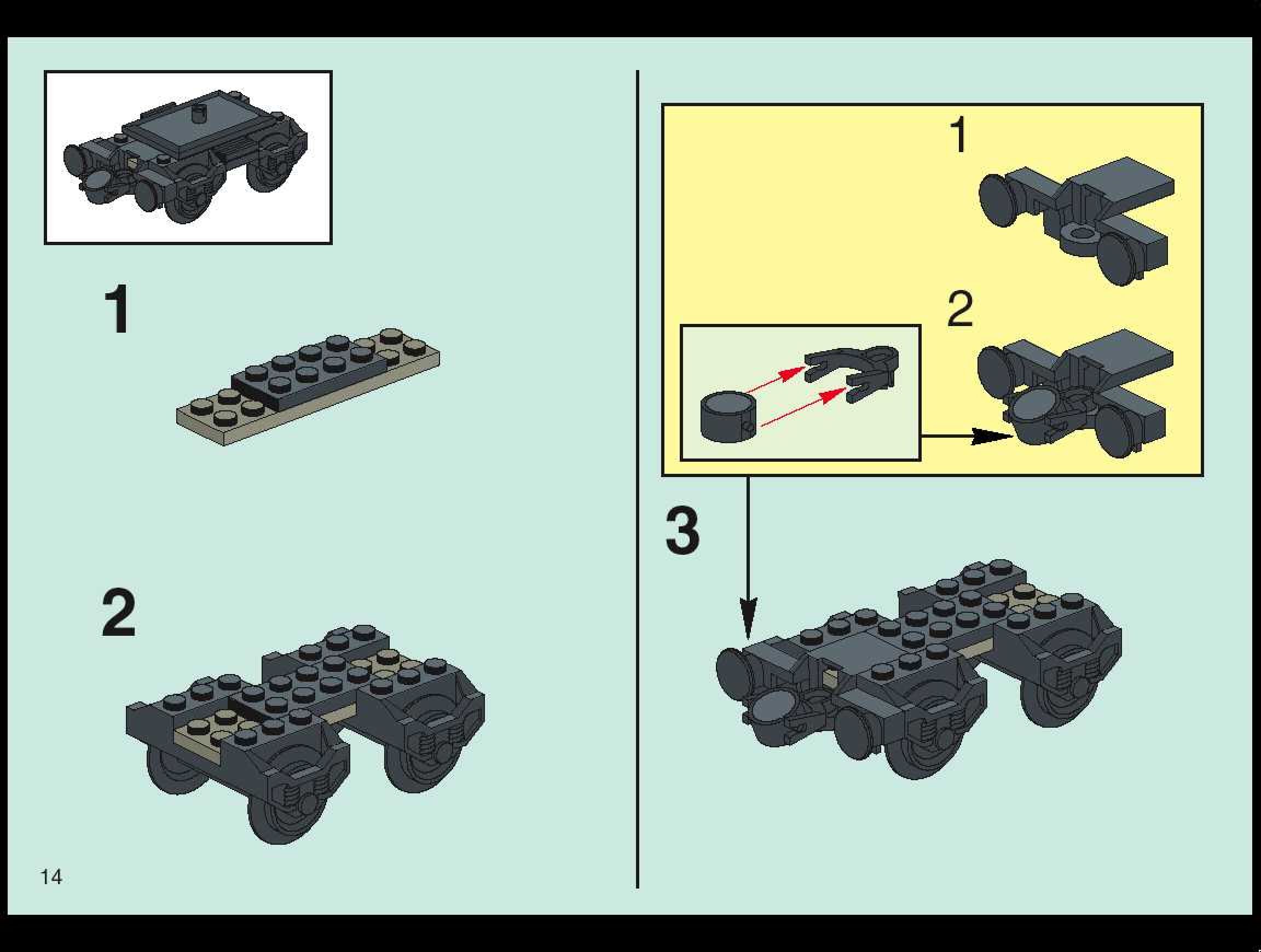 1

2

14

1

2

3