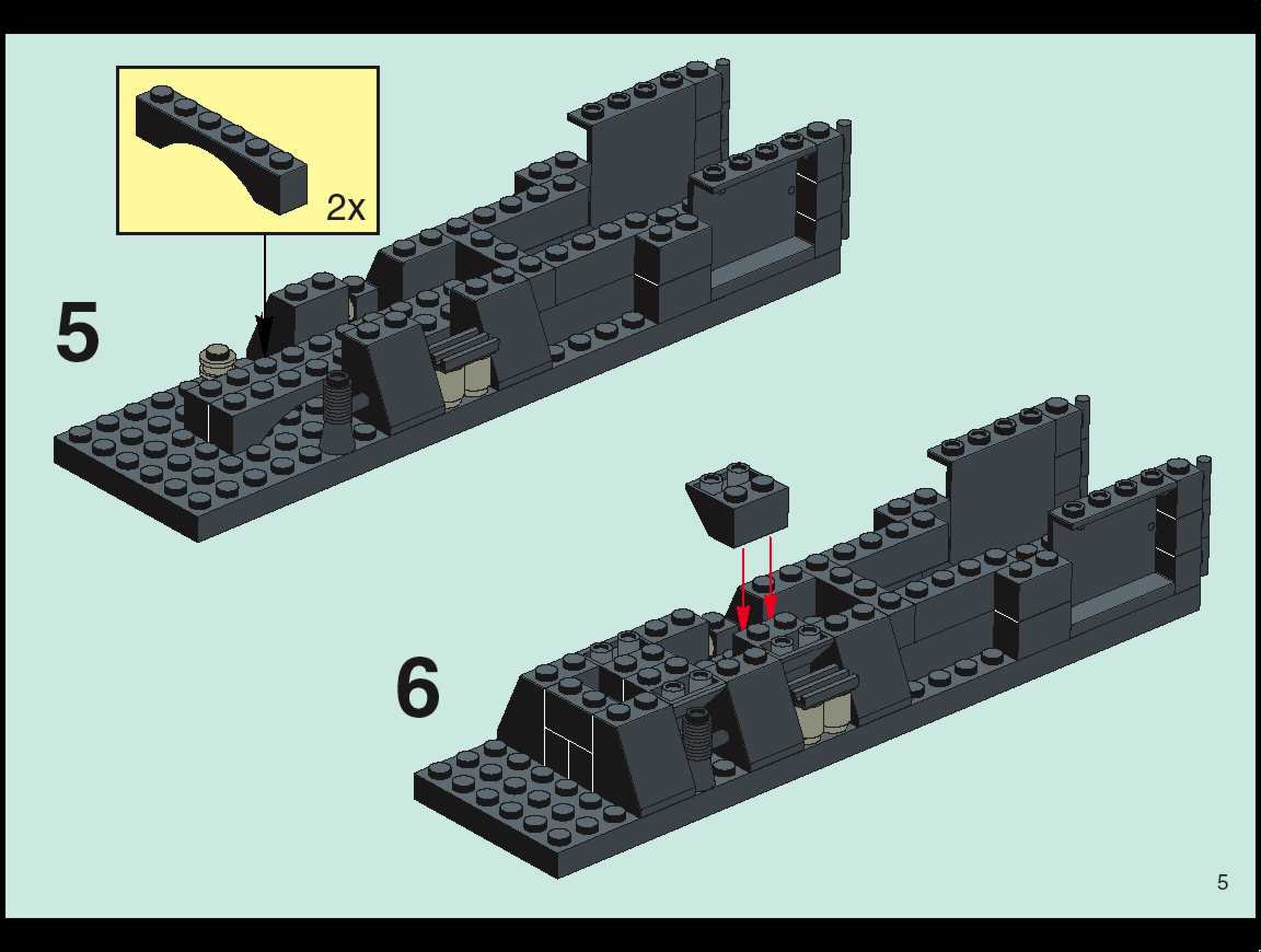 2x

5

6

5