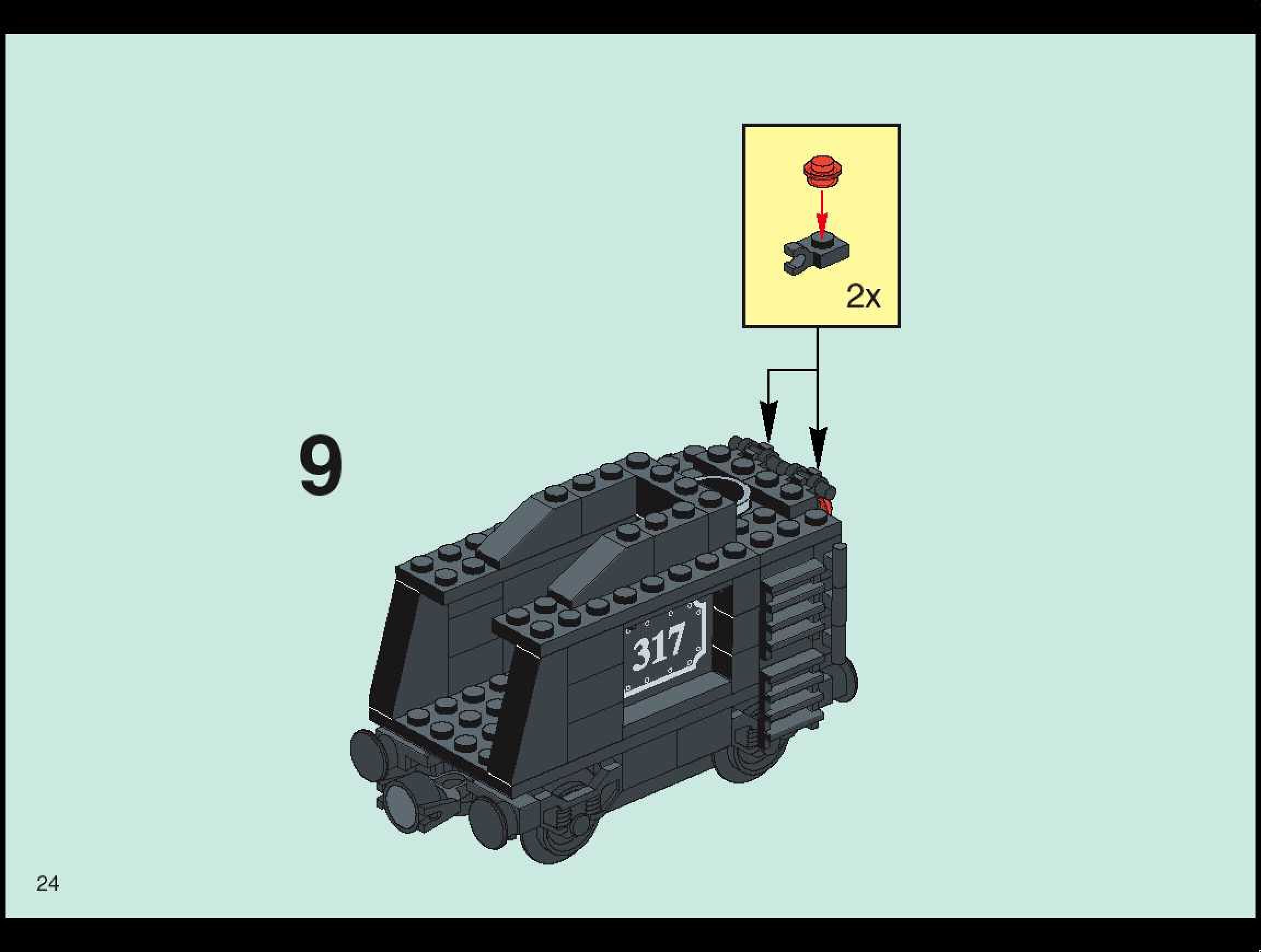 2x

9

317

24