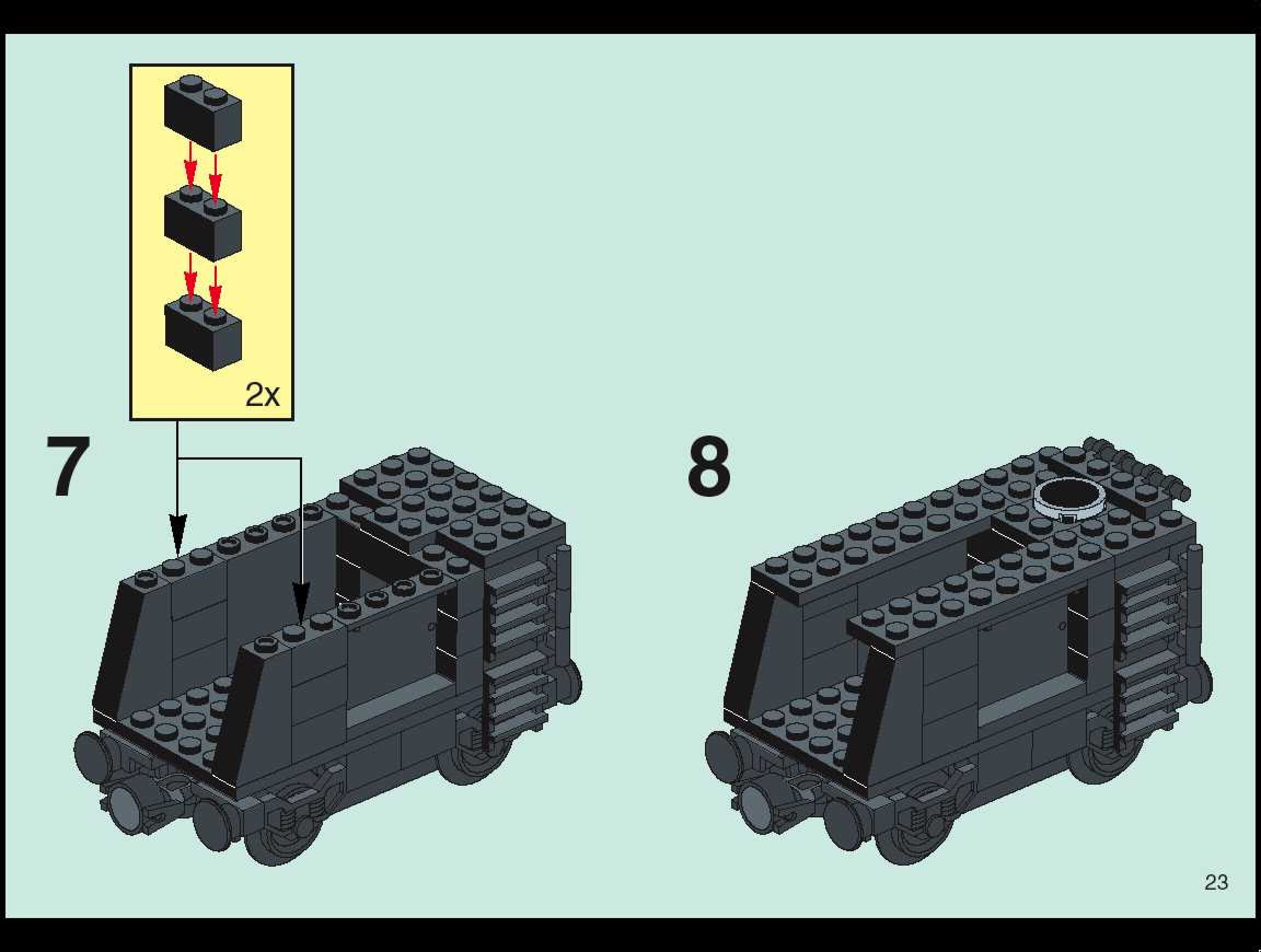 2x

7

8

23