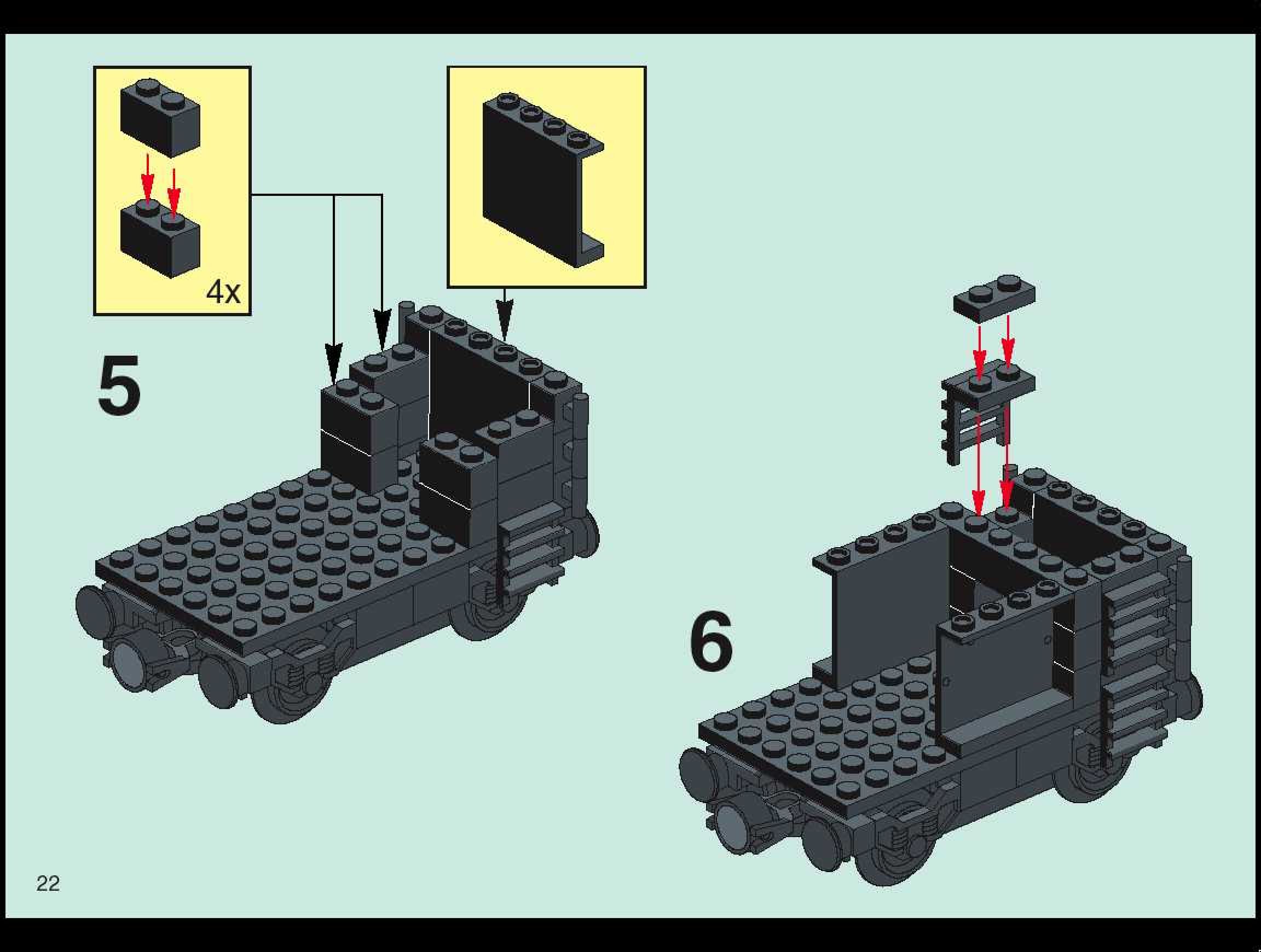 4x

5

6

22