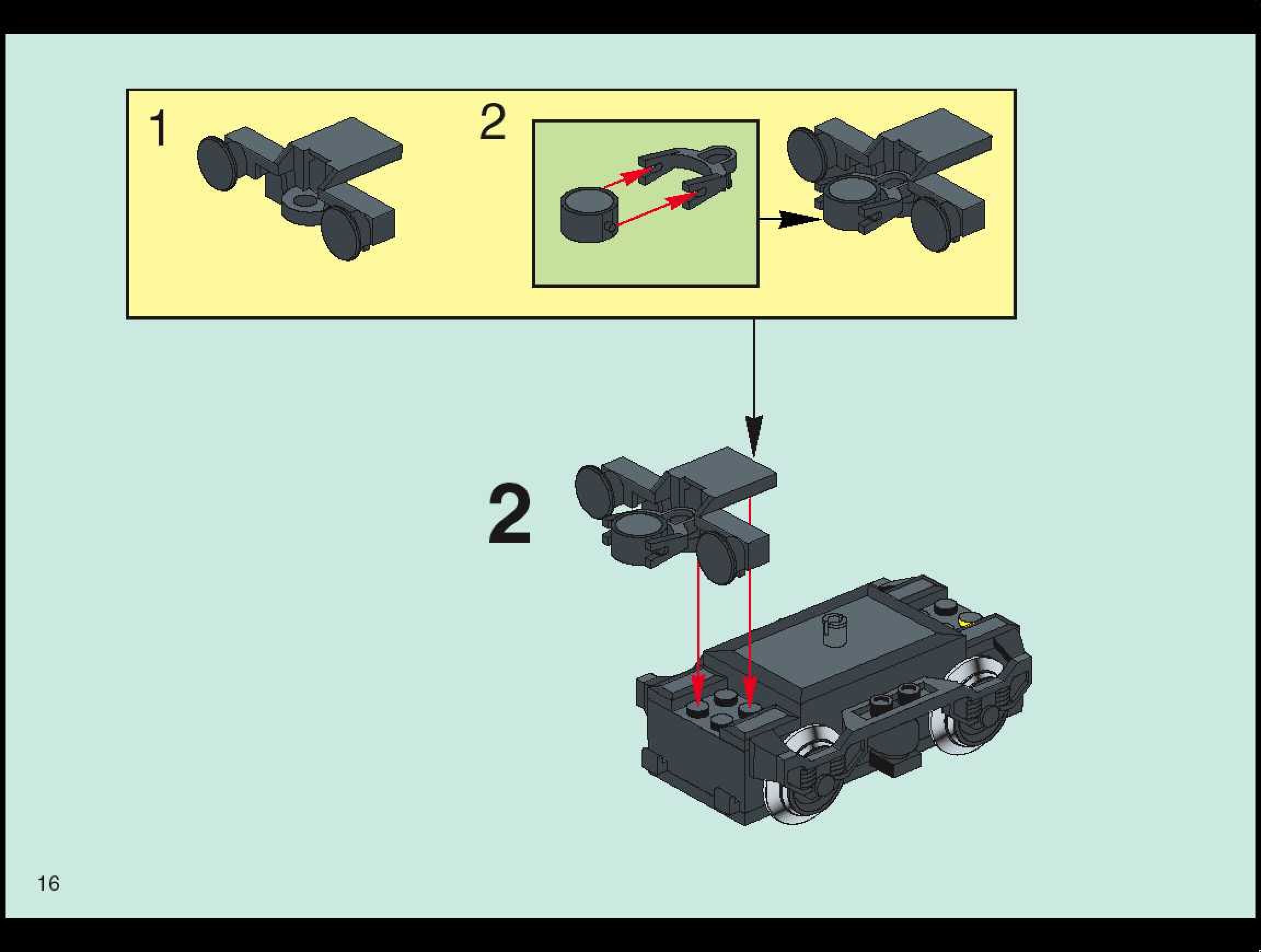 1

2

2

16