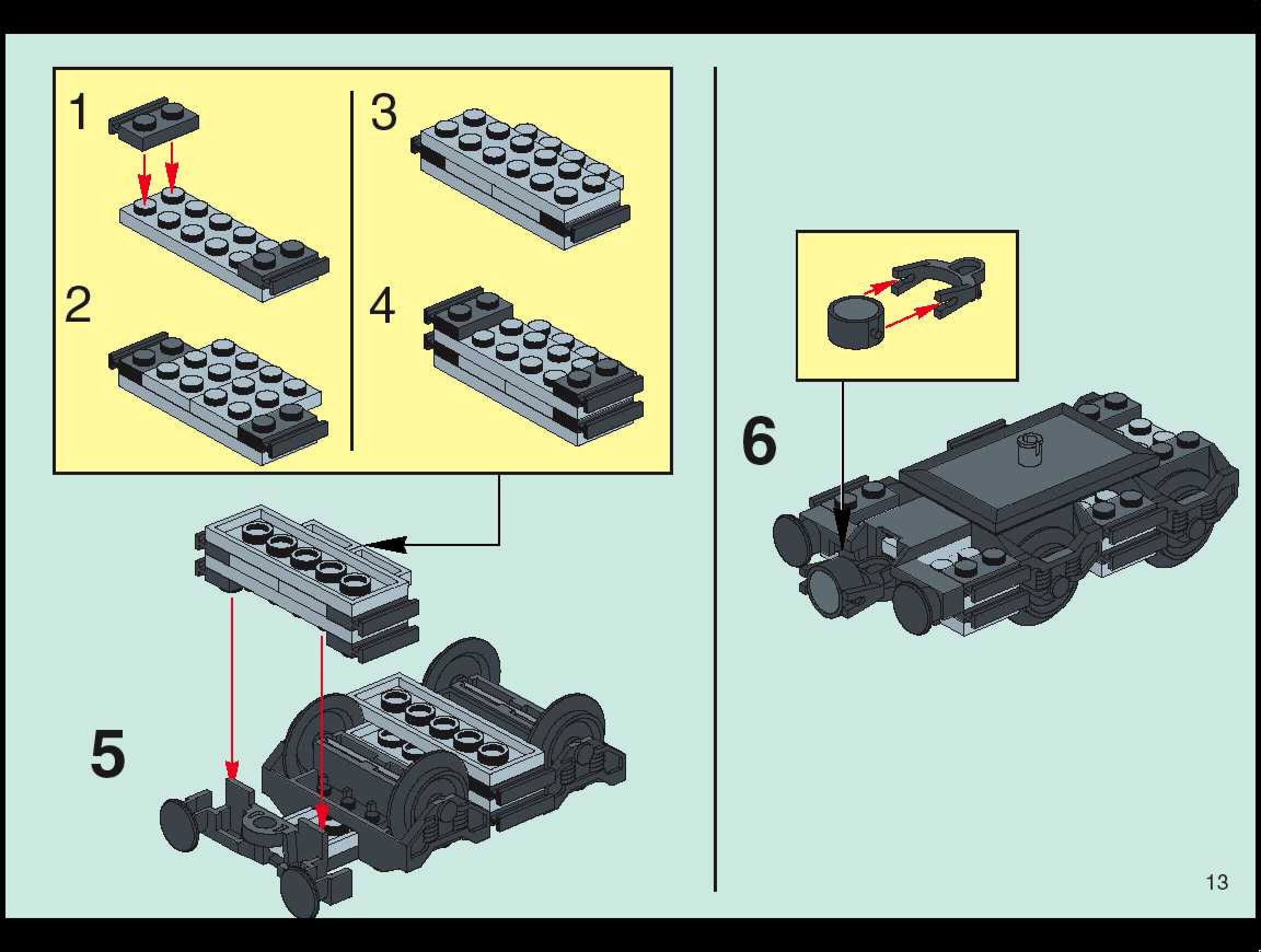 1

2

3

4

5

6

13