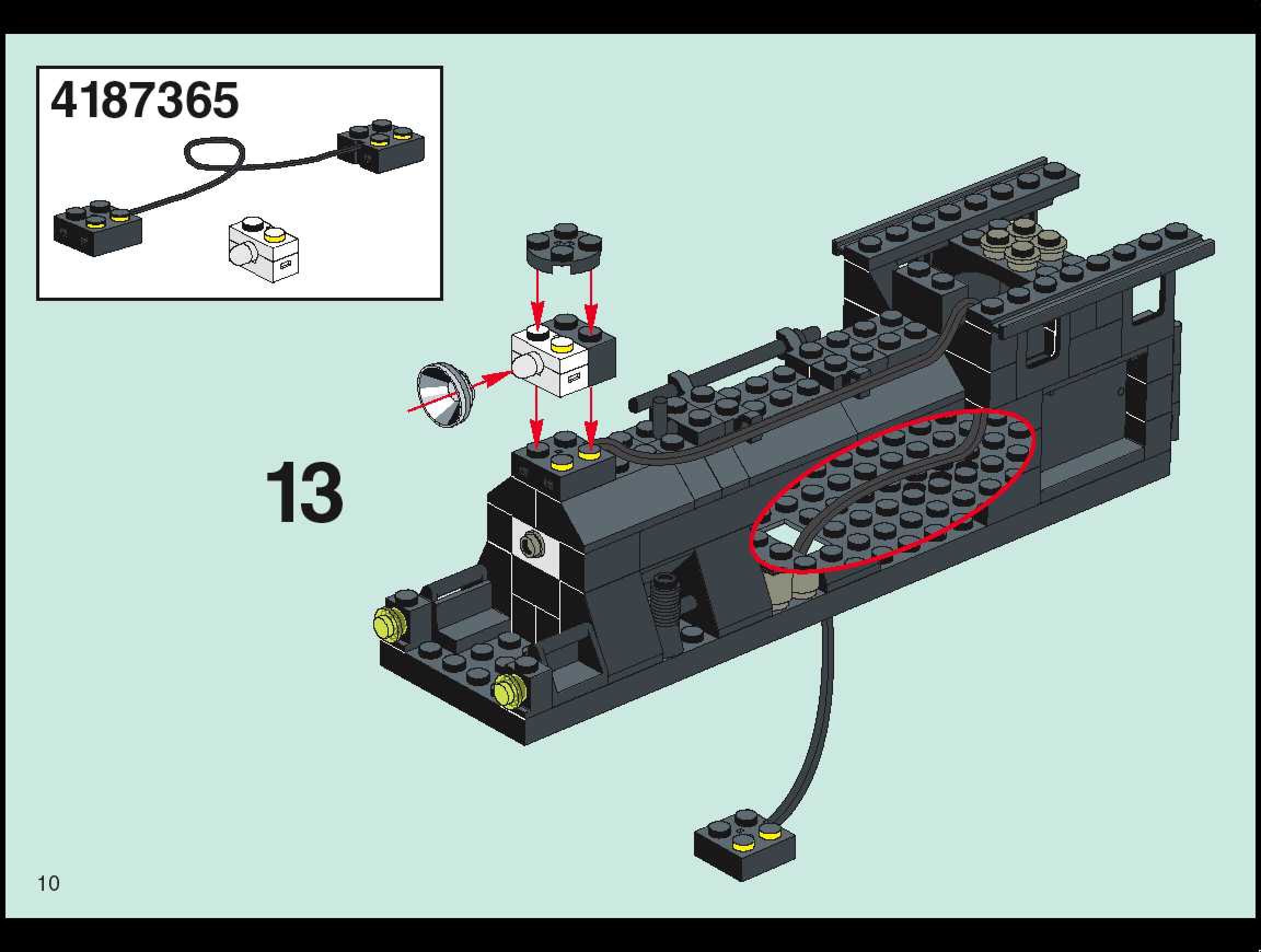 4187365

13

10