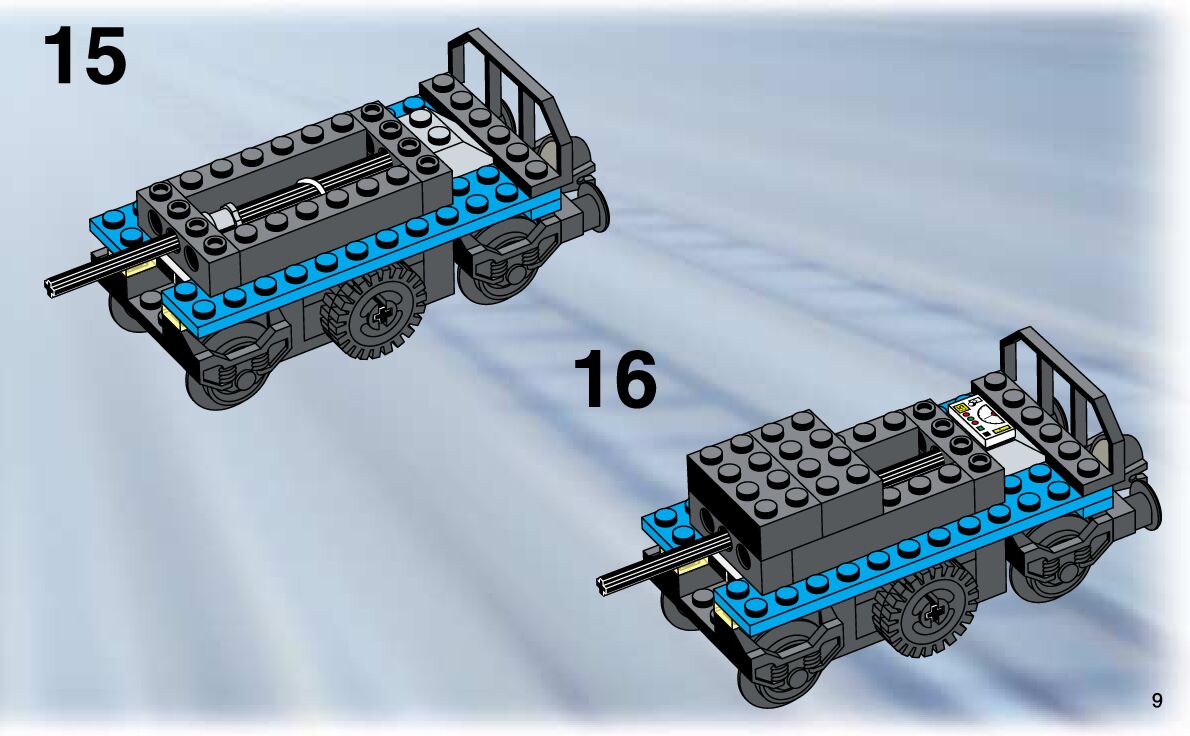 15

16

9