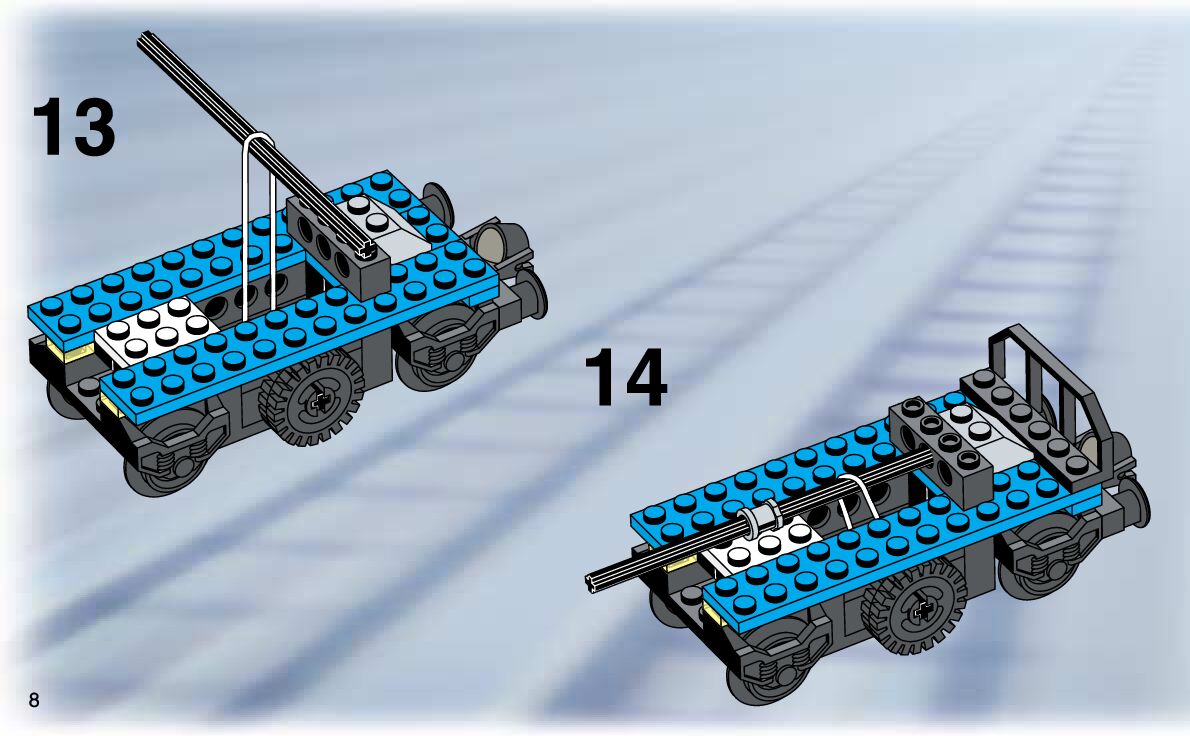 13

14

8