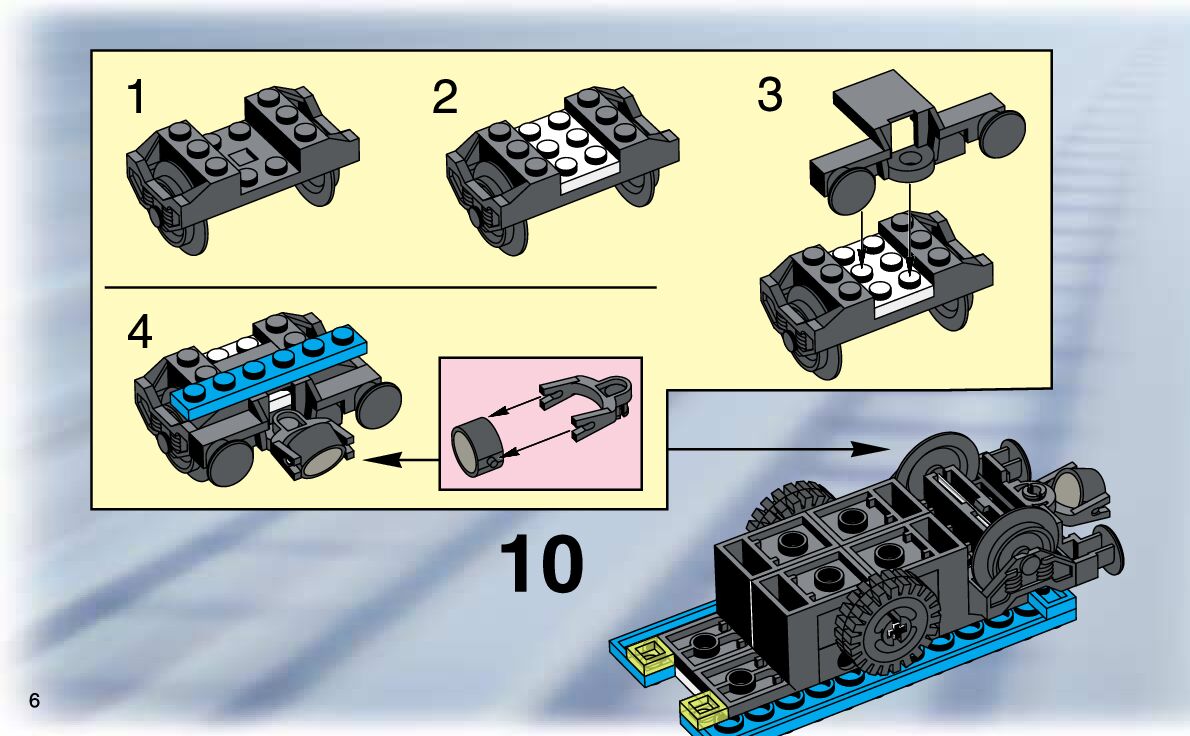 1

2

3

4

10

6