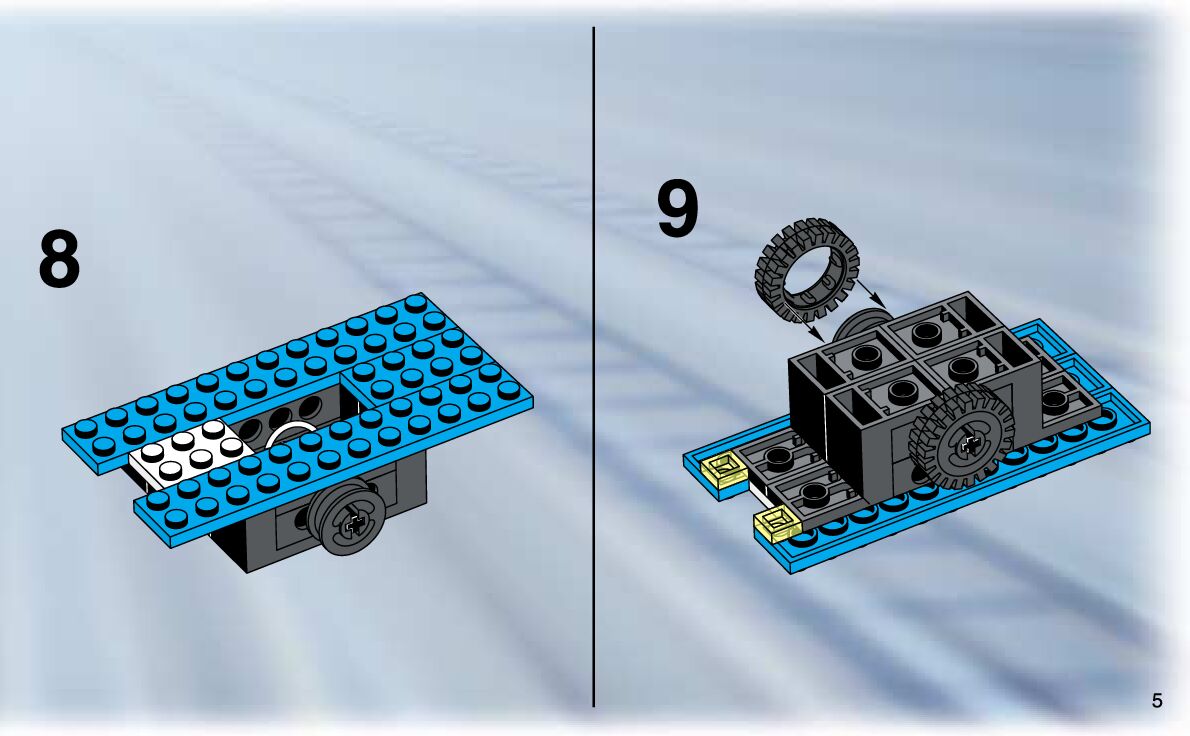 8

9

5