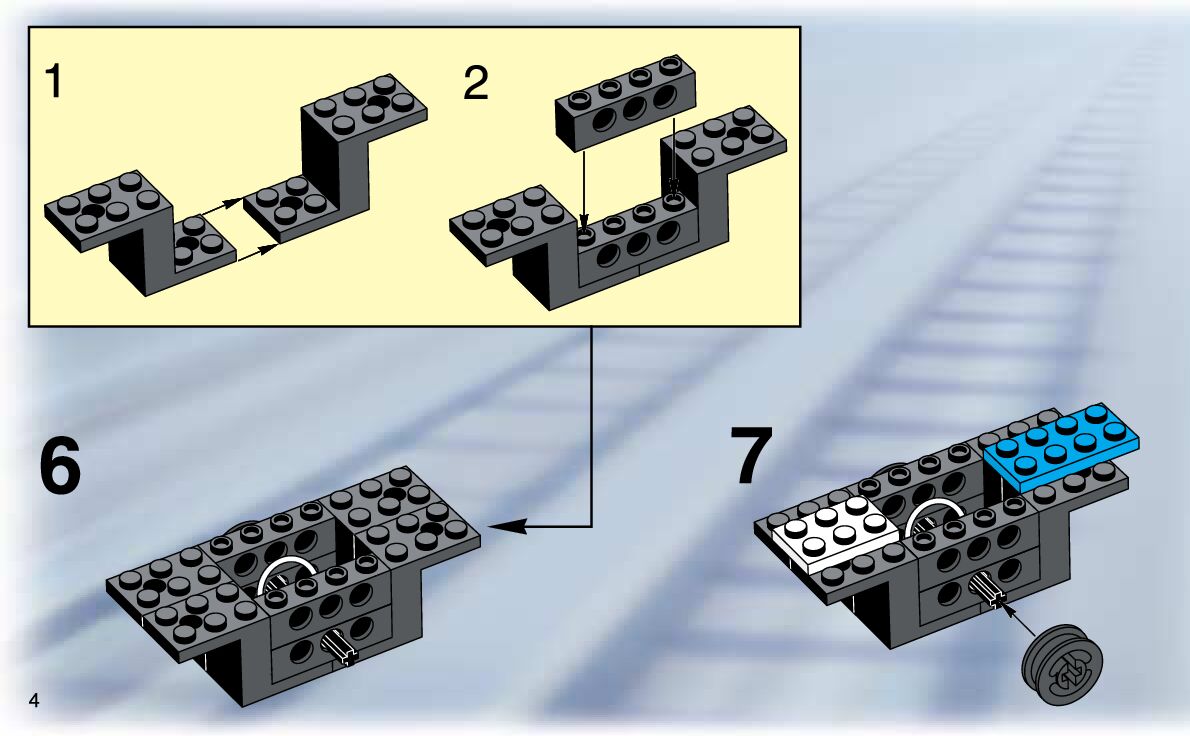 1

2

6

7

4