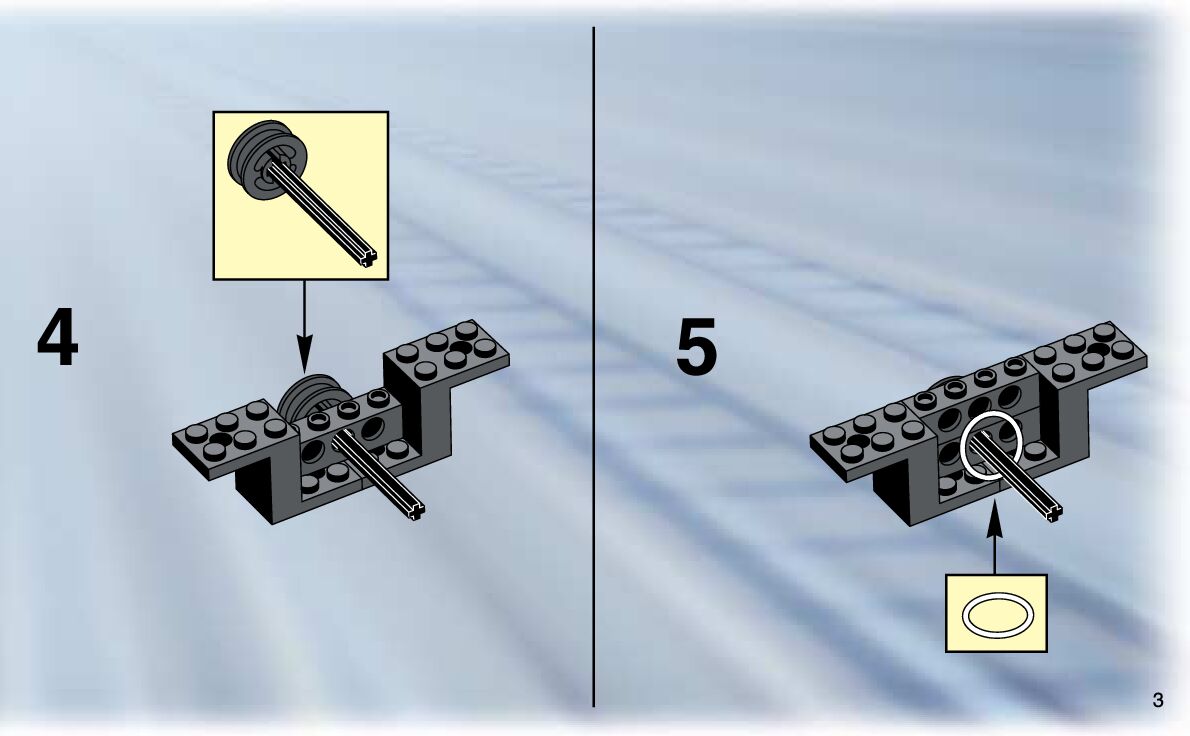 4

5

3