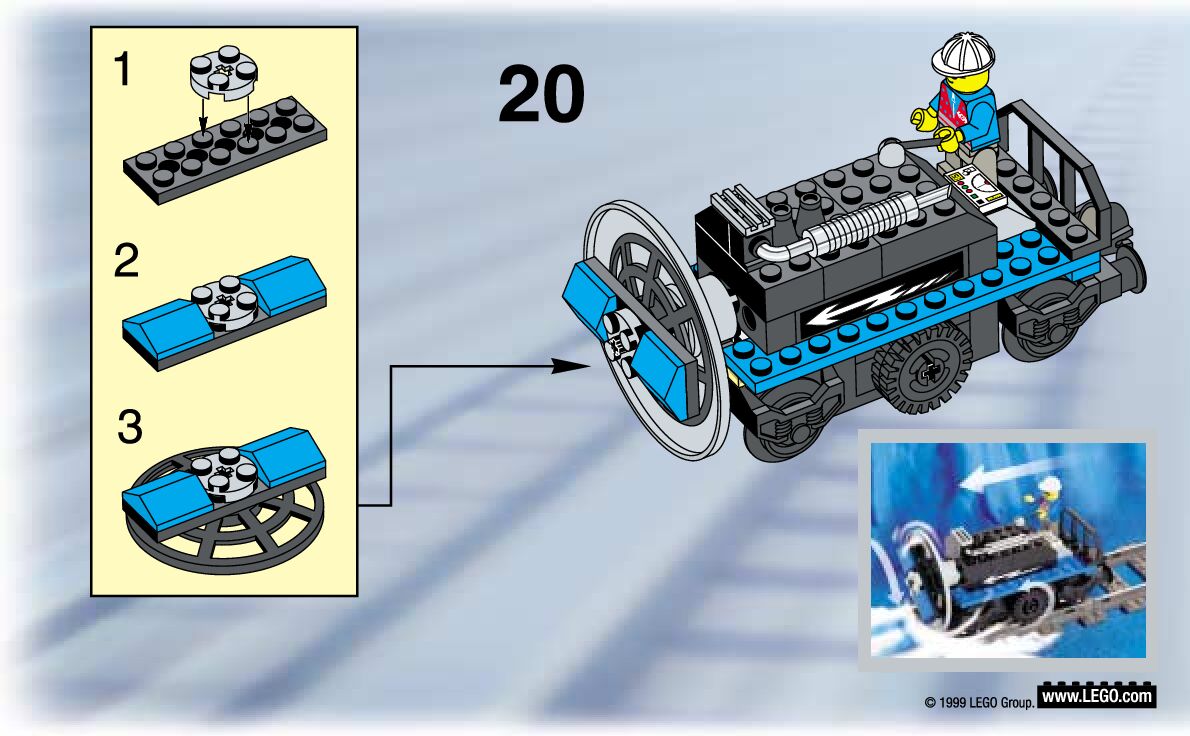 1

2

3

20

© 1999 LEGO Group. www.LEGO.com