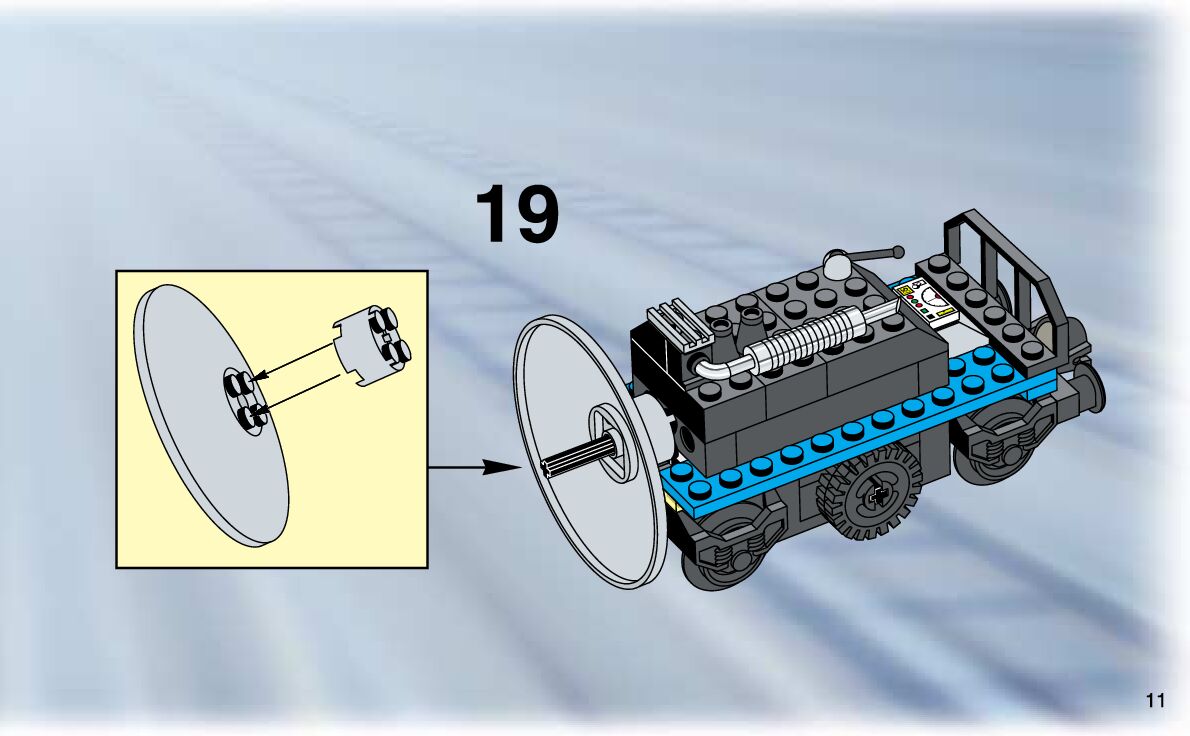 19

11