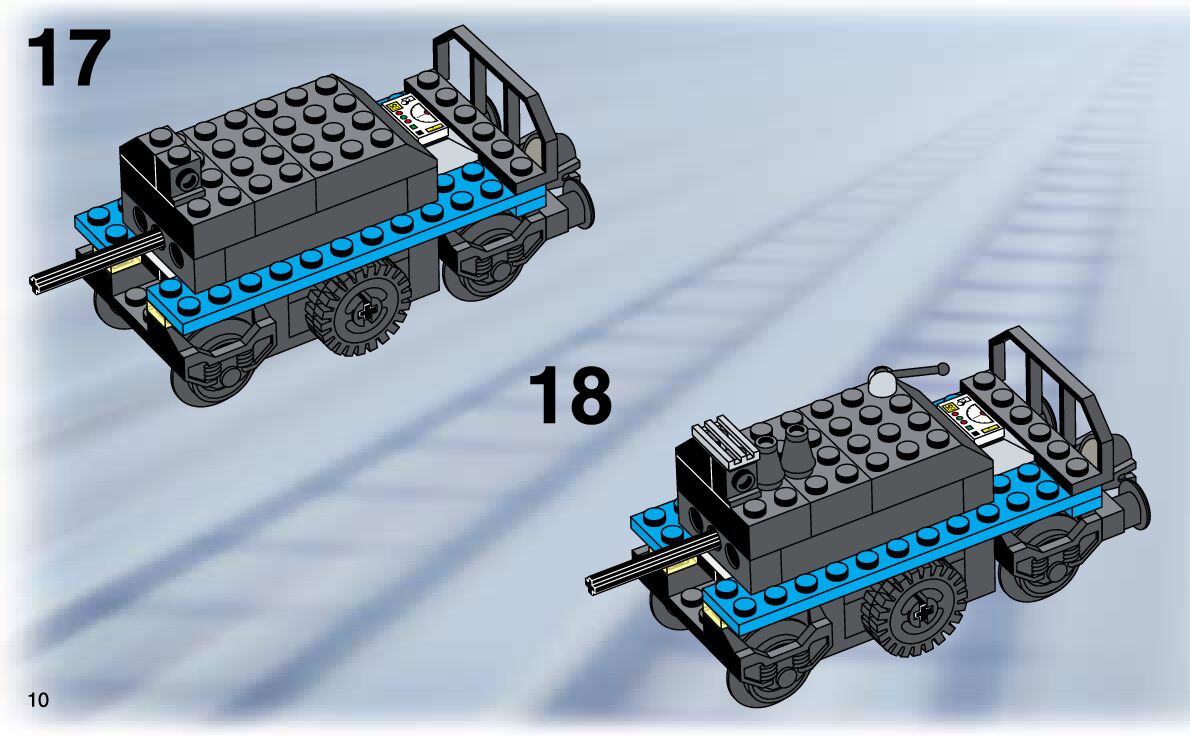 17

18

10