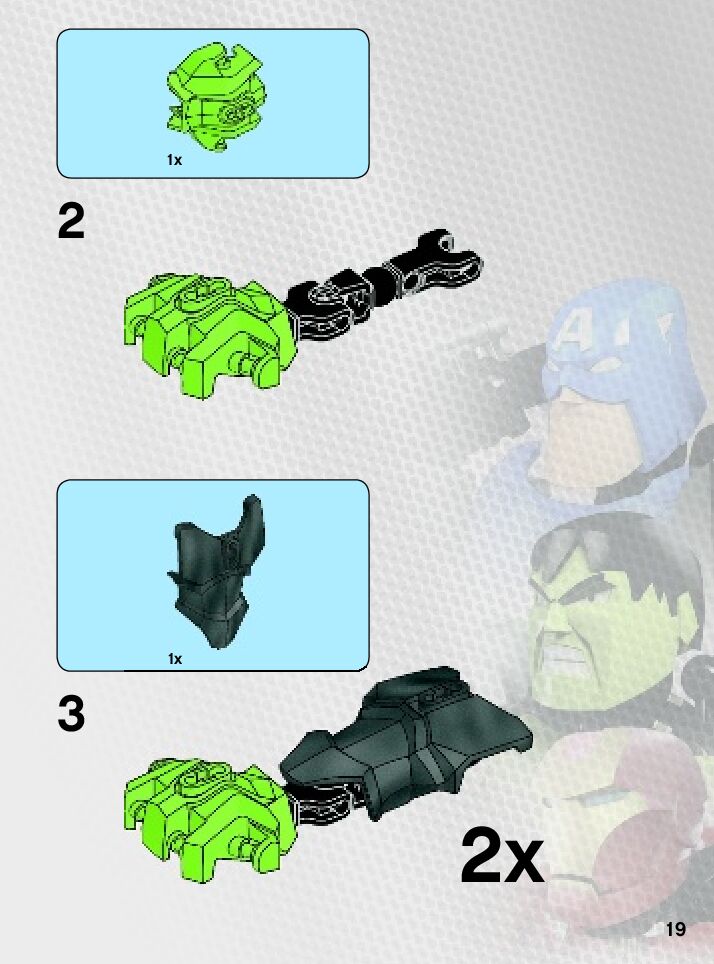 1x

2

1x

3

2x

19