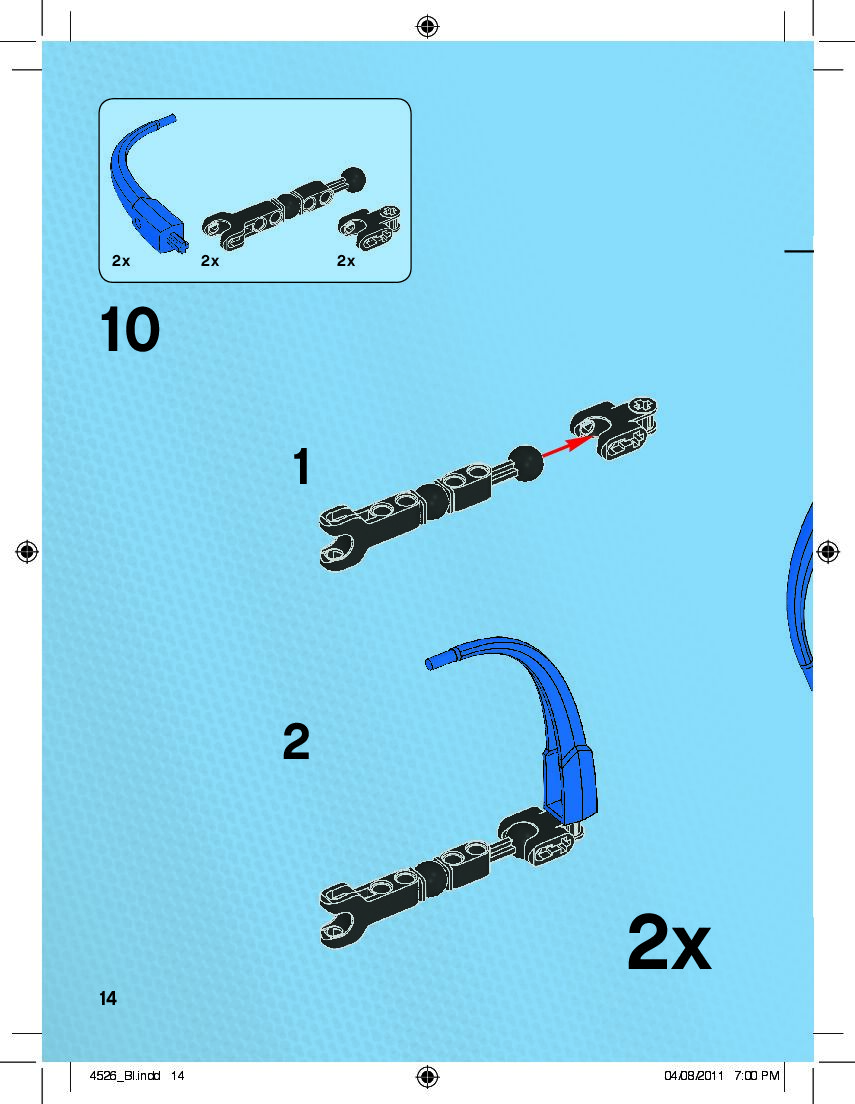 2x 2x 2x

10

1

2

2x

14

4526_BI.indd 14

04/08/2011 7:00 PM