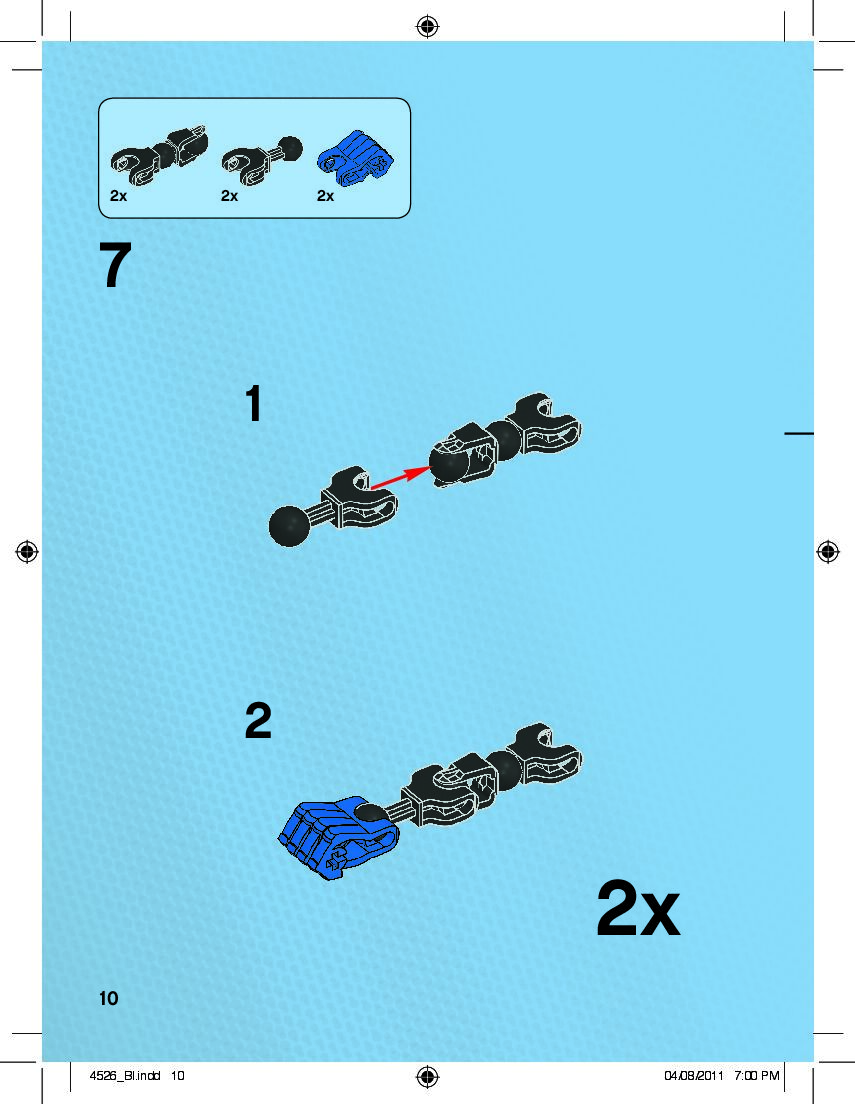 2x 2x 2x

7

1

2

2x

10

4526_BI.indd 10

04/08/2011 7:00 PM