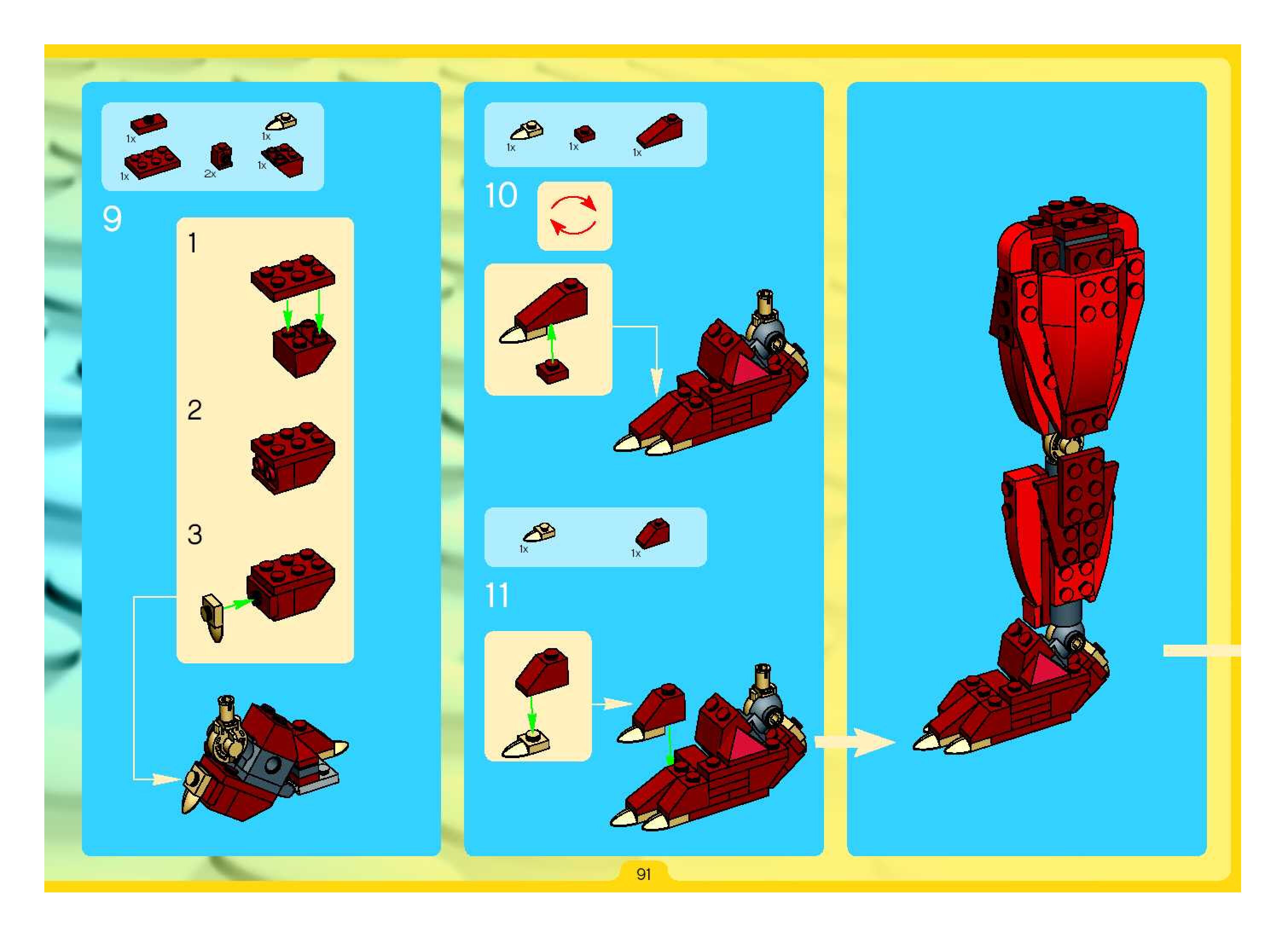 1x
1x
1x
2x
1x

9

1

2

3

1x
1x
1x

10

1x
1x

11

91