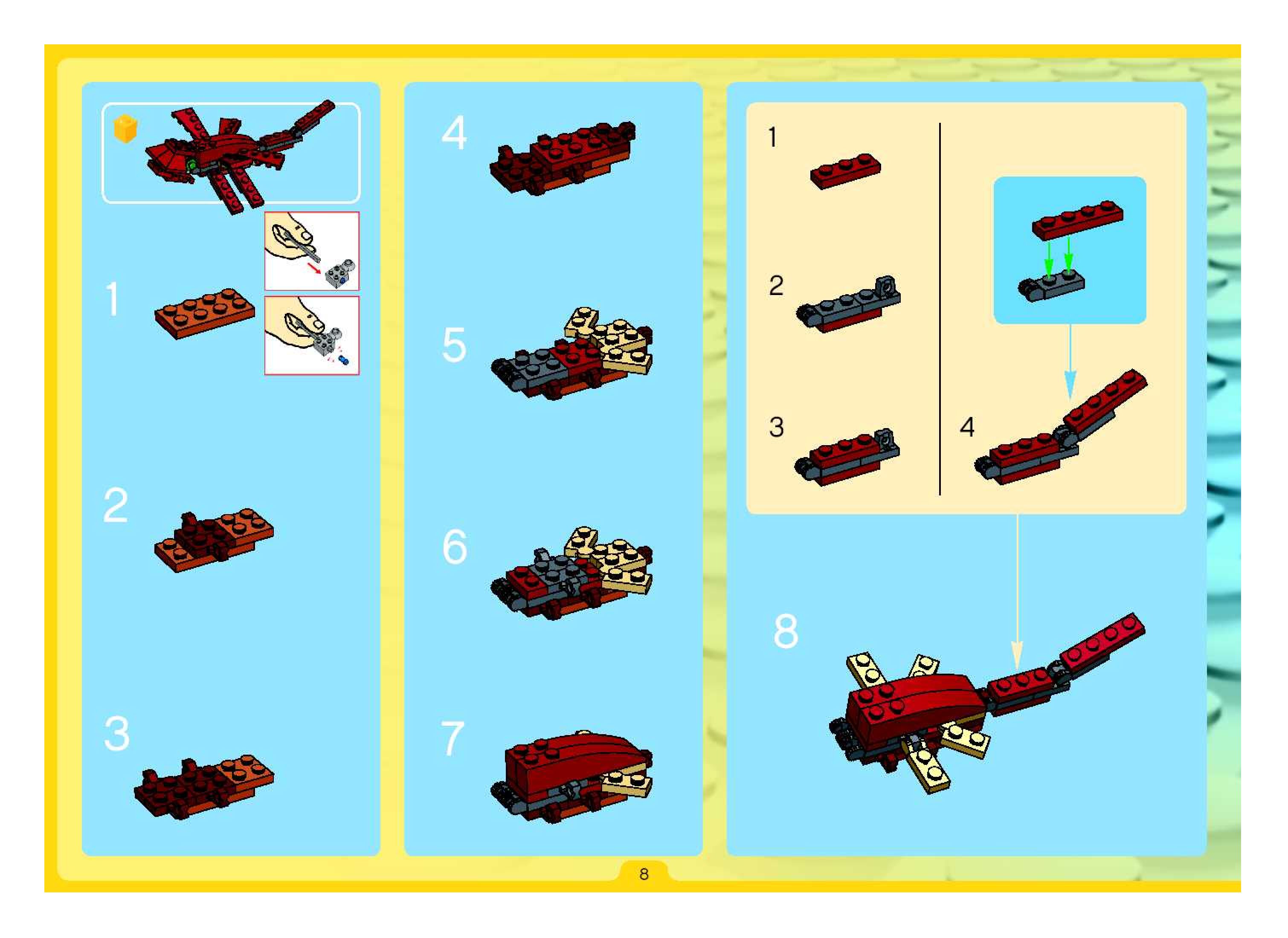 1

2

3

4

5

6

7

1

2

3

4

8

8