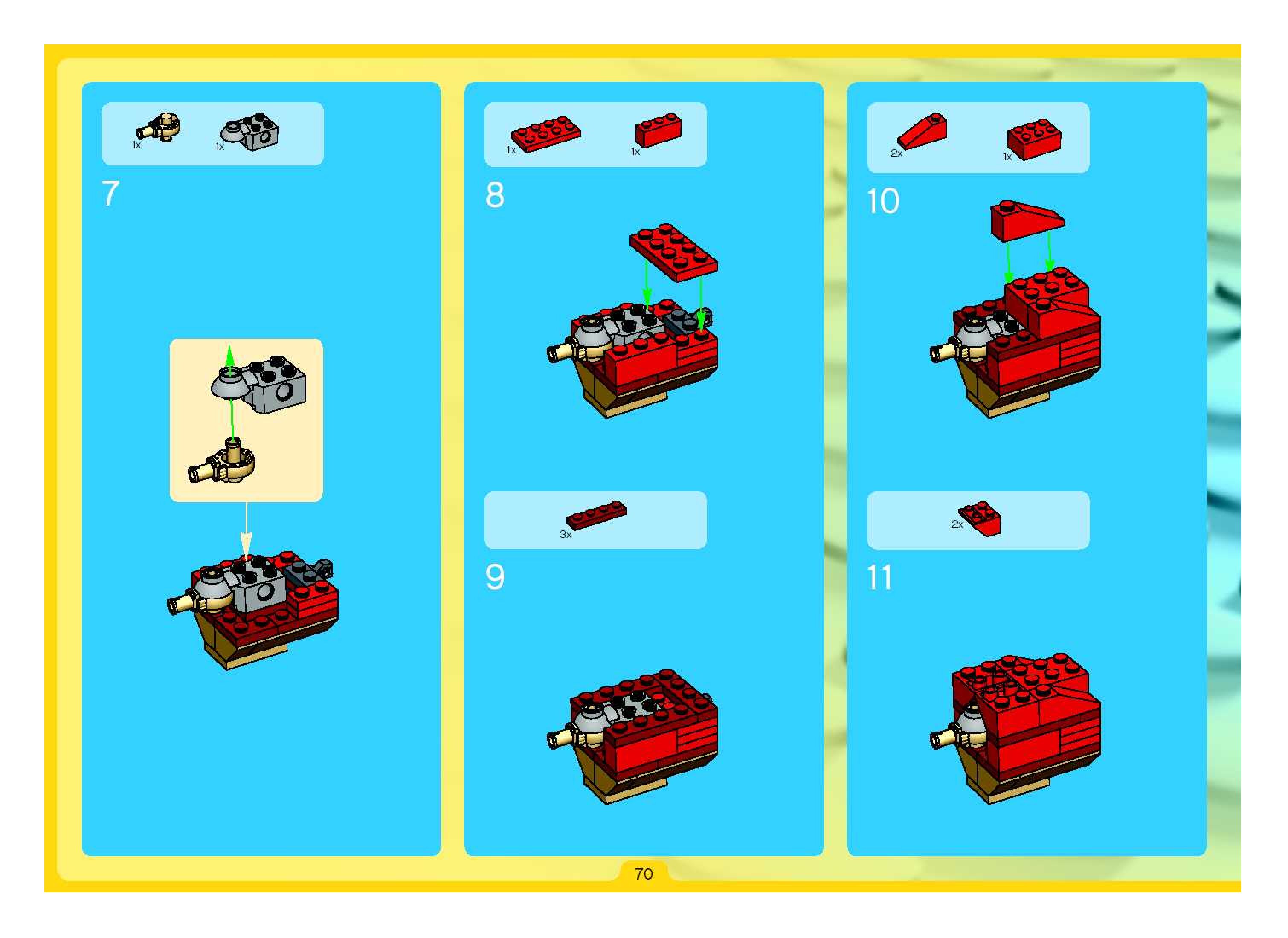 1x 1x

7

1x 1x

8

3x

9

2x 1x

10

2x

11

70