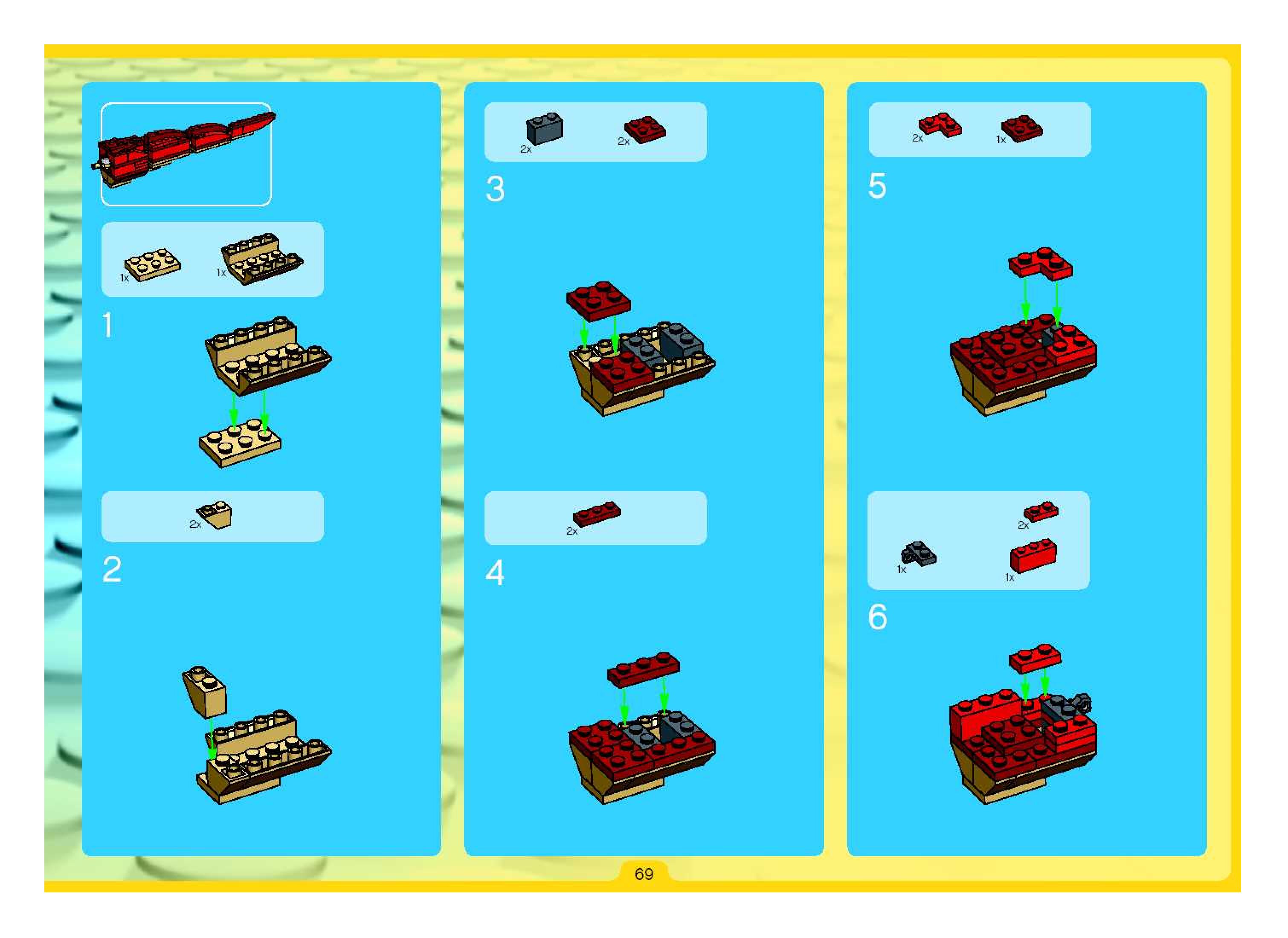 1x 1x

1

2x

2

2x 2x

3

2x

4

2x 1x

5

2x

1x 1x

6

69