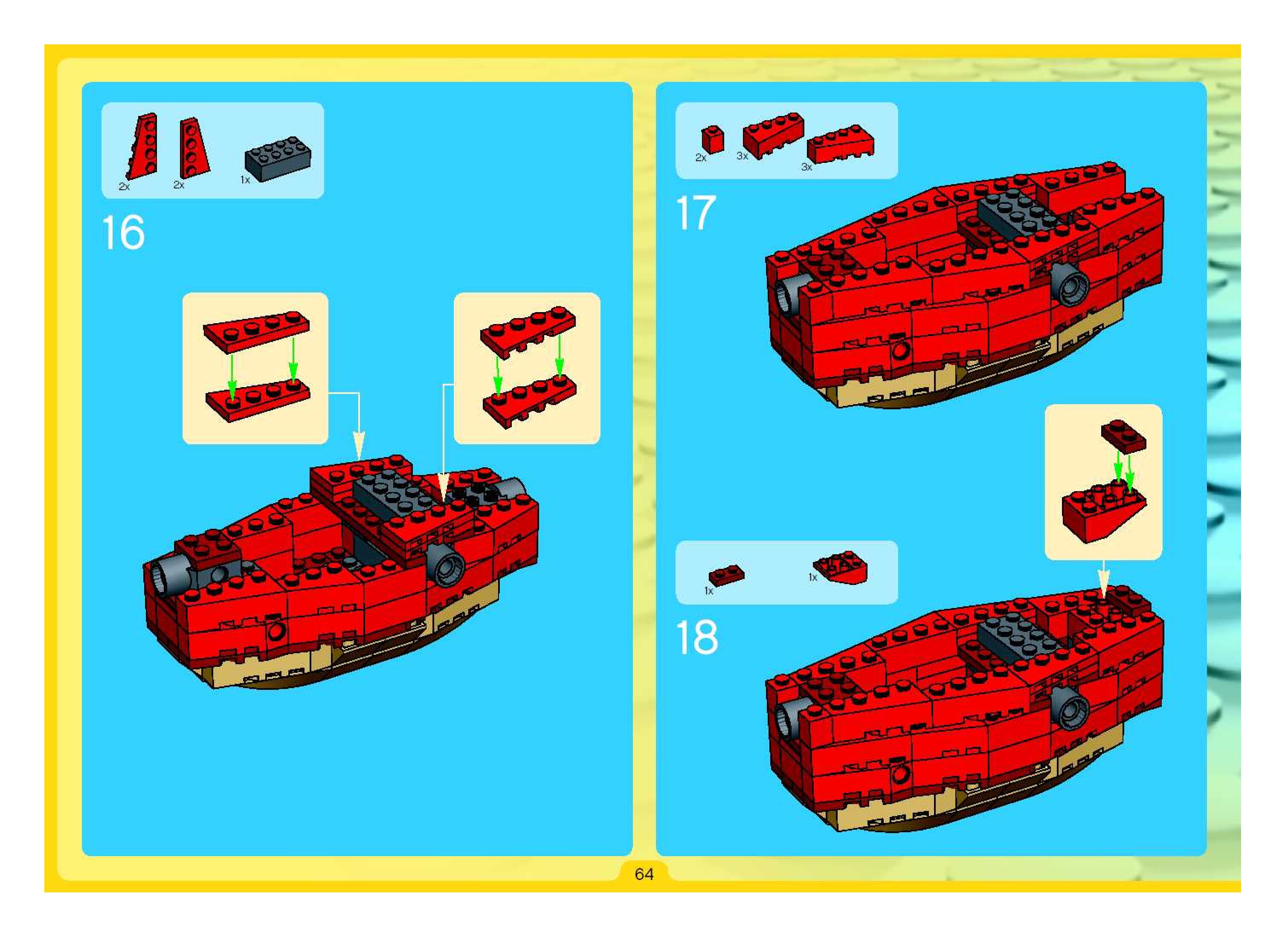 2x 2x 1x

16

2x 3x 3x

17

1x 1x

18

64