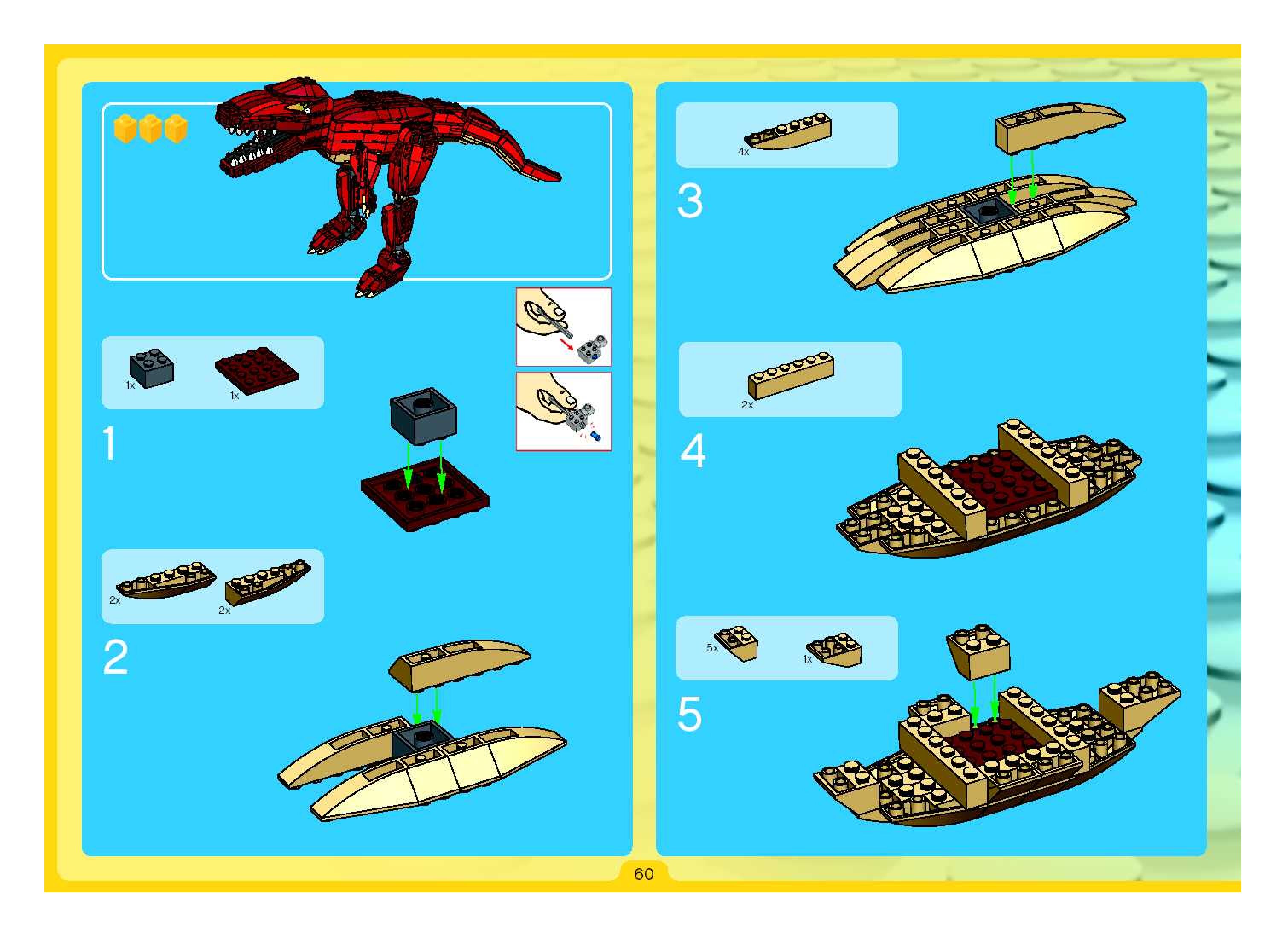 1x 1x

1

2x 2x

2

4x

3

2x

4

5x 1x

5

60