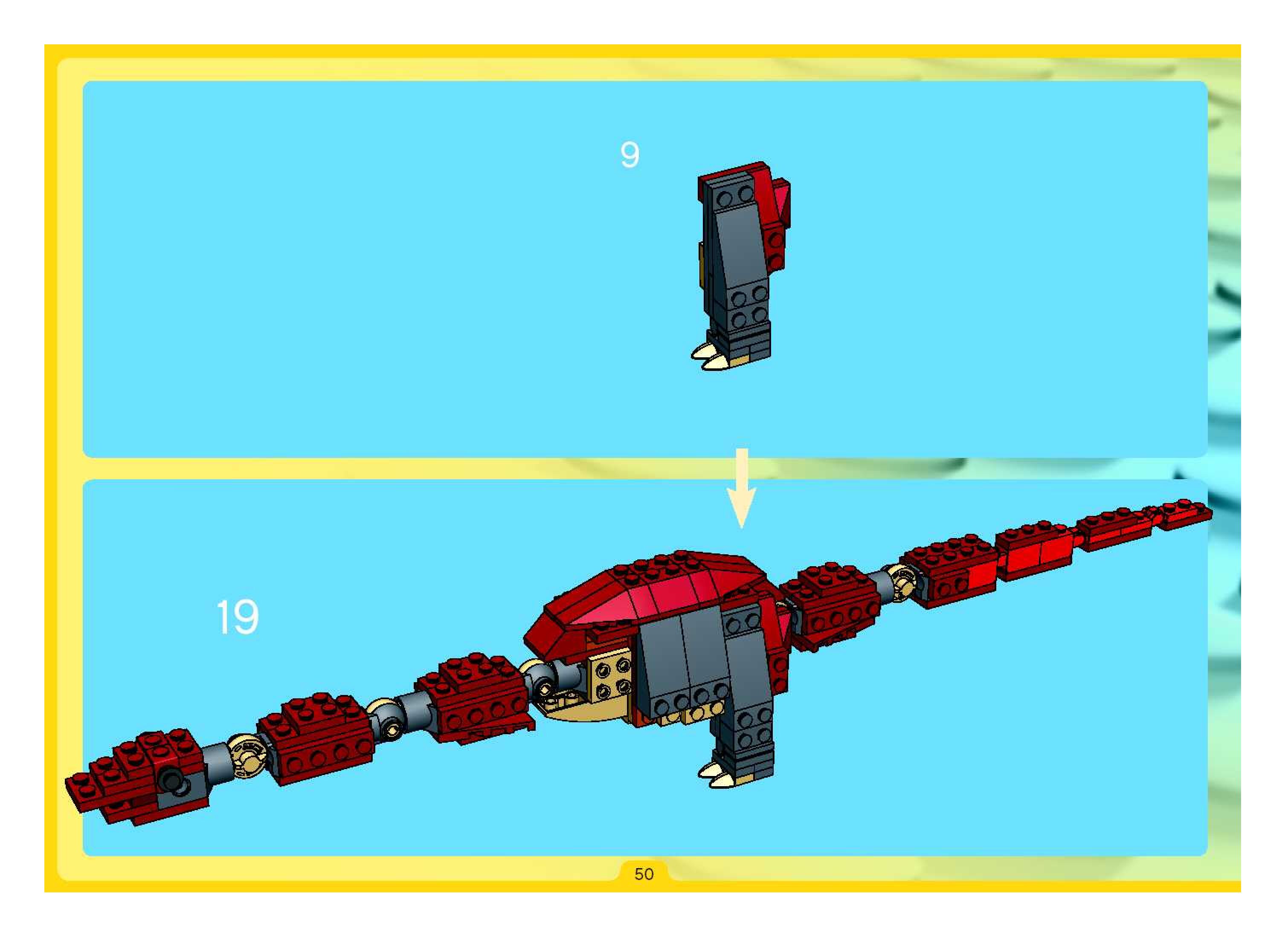 9

19

50